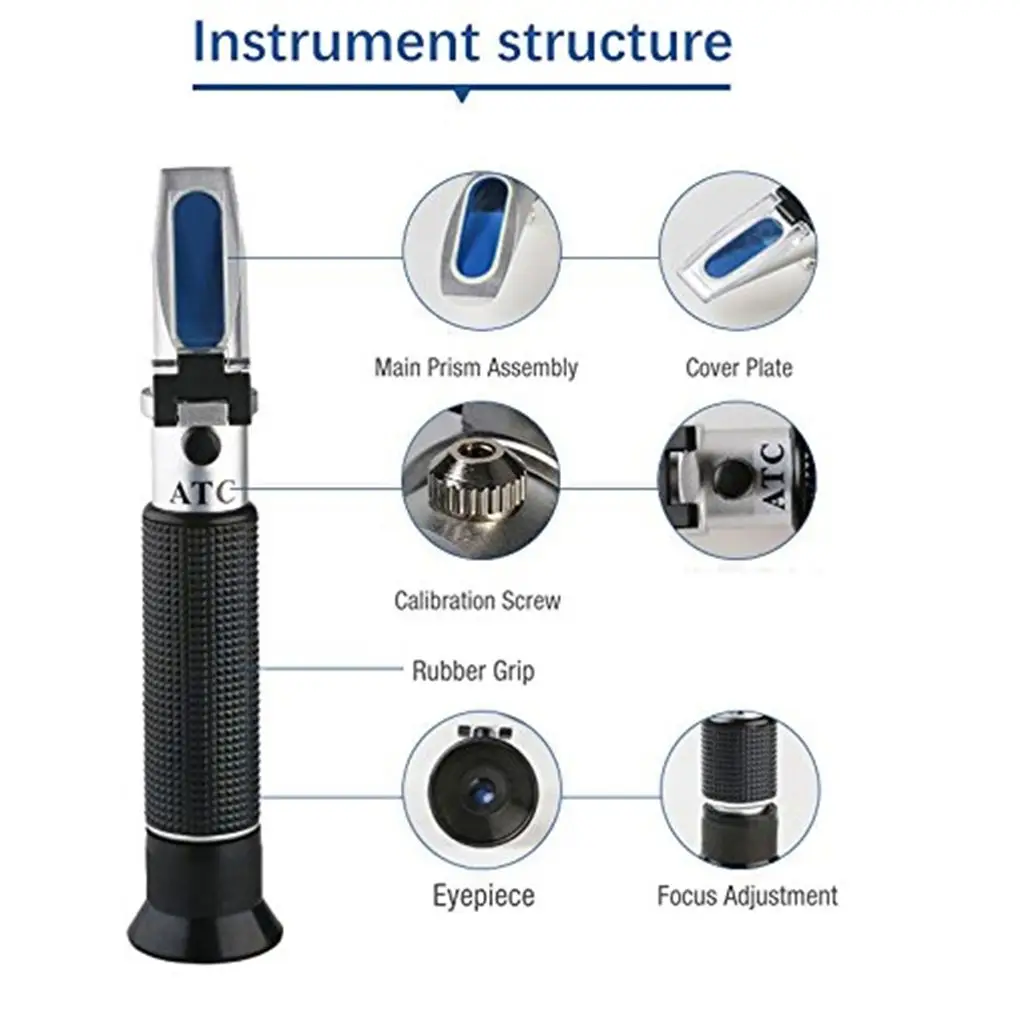 Instrument structure

ATC

Main Prism Assembly

Cover Plate

ATC

Calibration Screw

Rubber Grip

Eyepiece

Focus Adjustment