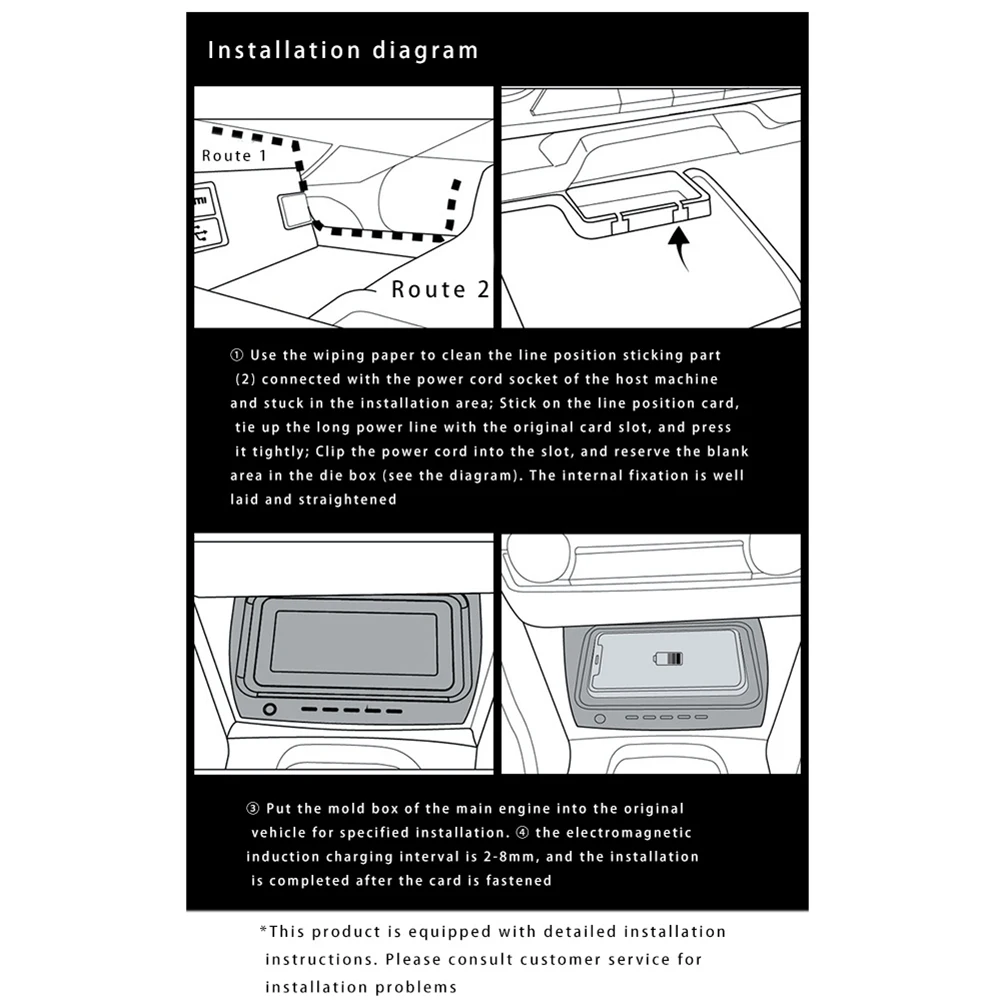 Installation diagram

Route 1

Route 2

① Use the wiping paper to clean the line position sticking part (2) connected with the power cord socket of the host machine and stuck in the installation area; Stick on the line position card, tie up the long power line with the original card slot, and press it tightly; Clip the power cord into the slot, and reserve the blank area in the die box (see the diagram). The internal fixation is well laid and straightened

③ Put the mold box of the main engine into the original vehicle for specified installation. ④ the electromagnetic induction charging interval is 2-8mm, and the installation is completed after the card is fastened

*This product is equipped with detailed installation instructions. Please consult customer service for installation problems