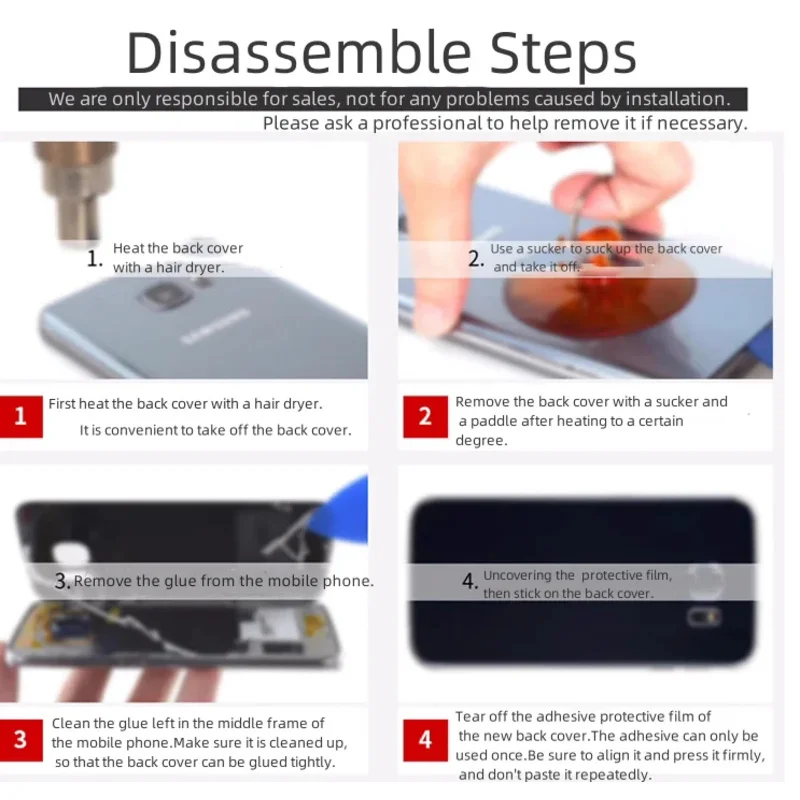 Disassemble Steps

We are only responsible for sales, not for any problems caused by installation.
Please ask a professional to help remove it if necessary.

1. Heat the back cover with a hair dryer.

SAMSUNG

2. Use a sucker to suck up the back cover and take it off.

1 First heat the back cover with a hair dryer. It is convenient to take off the back cover.

2 Remove the back cover with a sucker and a paddle after heating to a certain degree.

3. Remove the glue from the mobile phone.

4. Uncovering the protective film, then stick on the back cover.

3 Clean the glue left in the middle frame of the mobile phone.Make sure it is cleaned up, so that the back cover can be glued tightly.

4 Tear off the adhesive protective film of the new back cover.The adhesive can only be used once.Be sure to align it and press it firmly, and don't paste it repeatedly.