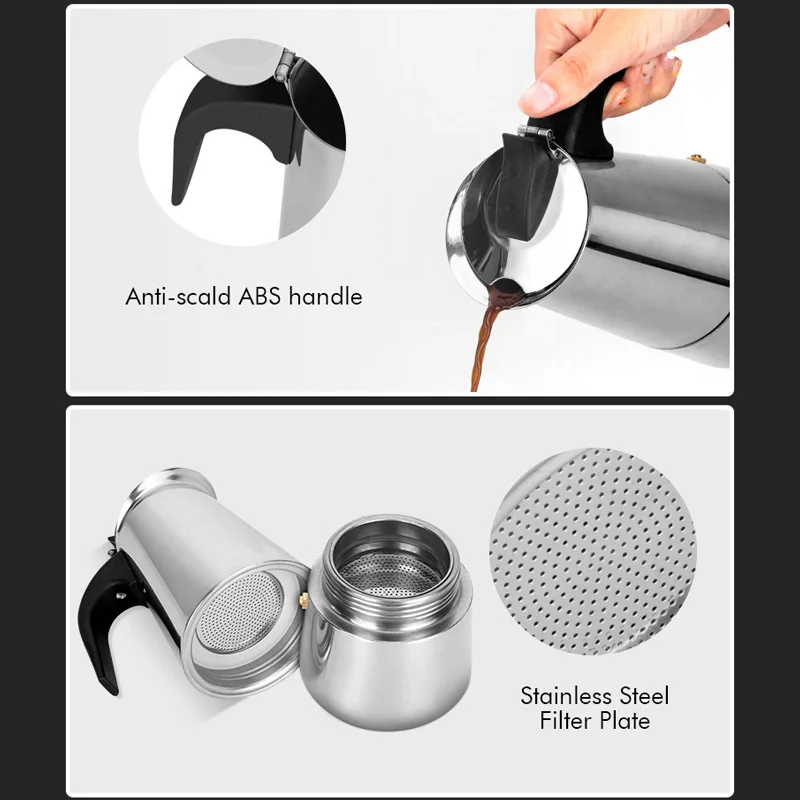 Anti-scald ABS handle

Stainless Steel
Filter Plate