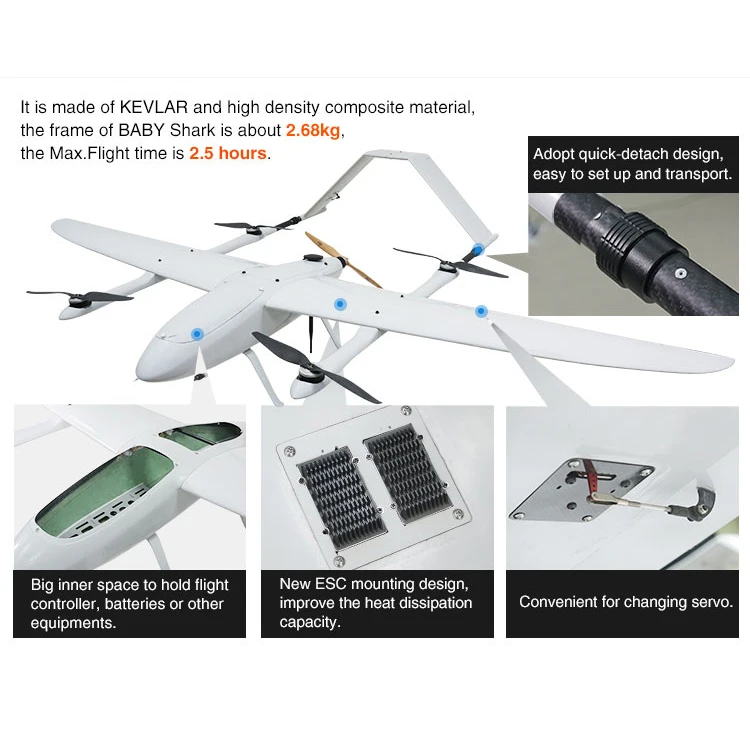 It is made of KEVLAR and high density composite material, the frame of BABY Shark is about 2.68kg, the Max.Flight time is 2.5 hours.

Adopt quick-detach design, easy to set up and transport.

Big inner space to hold flight controller, batteries or other equipments.

New ESC mounting design, improve the heat dissipation capacity.

Convenient for changing servo.