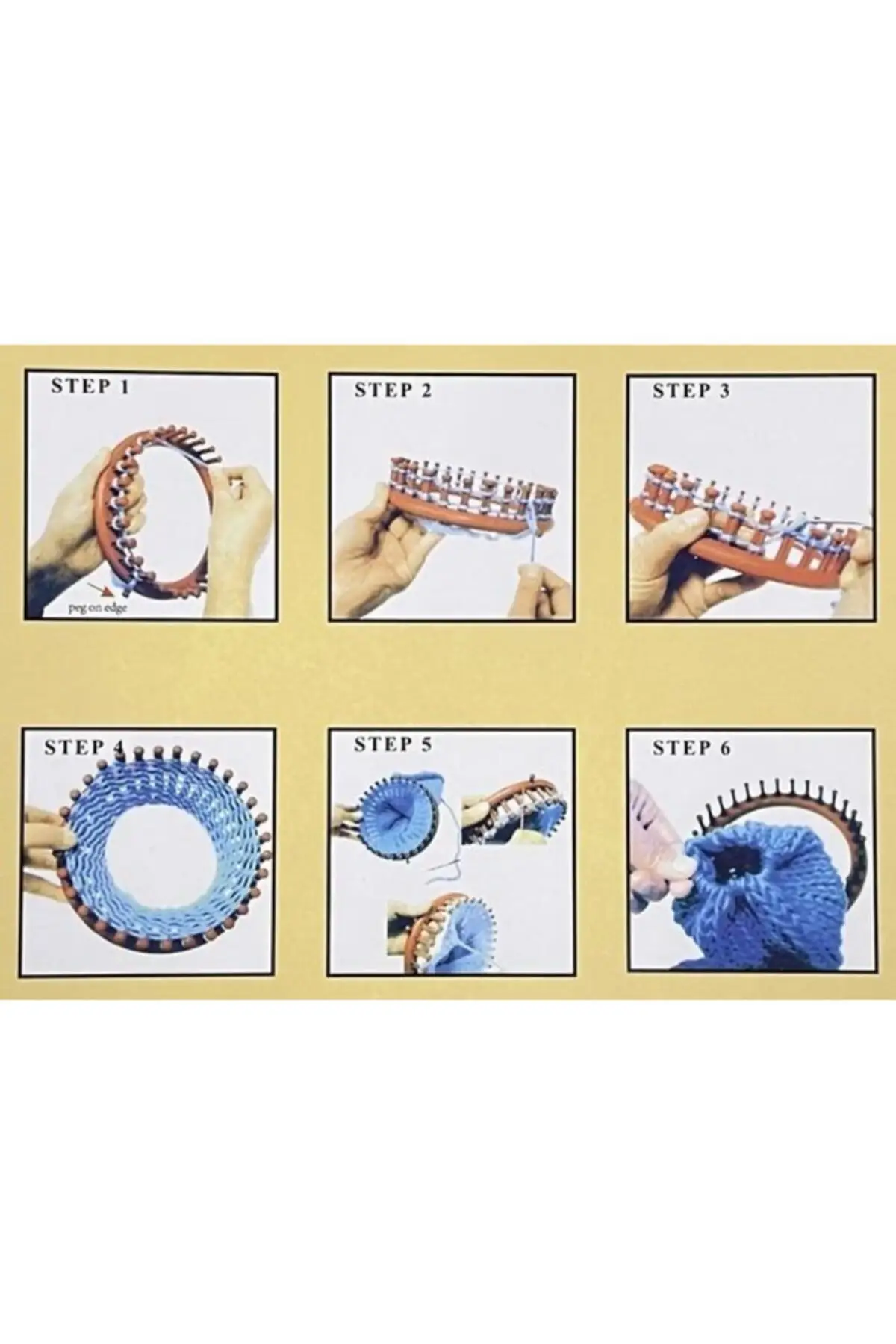 STEP 1

peg on edge

STEP 2

STEP 3

STEP 4

STEP 5

STEP 6