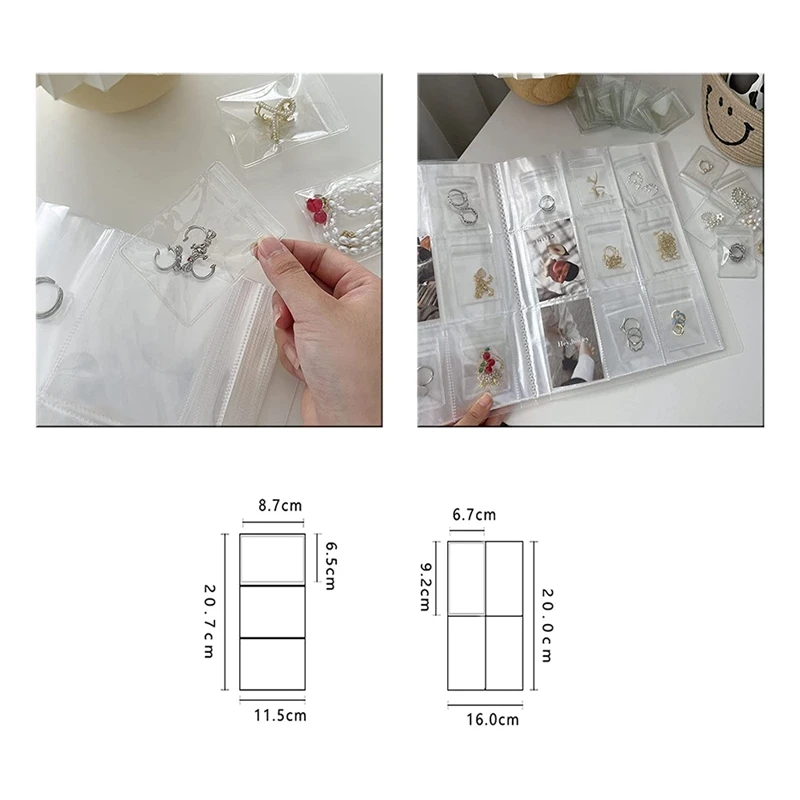 8.7cm
6.5cm
20.7cm
11.5cm

6.7cm
9.2cm
20.0cm
16.0cm