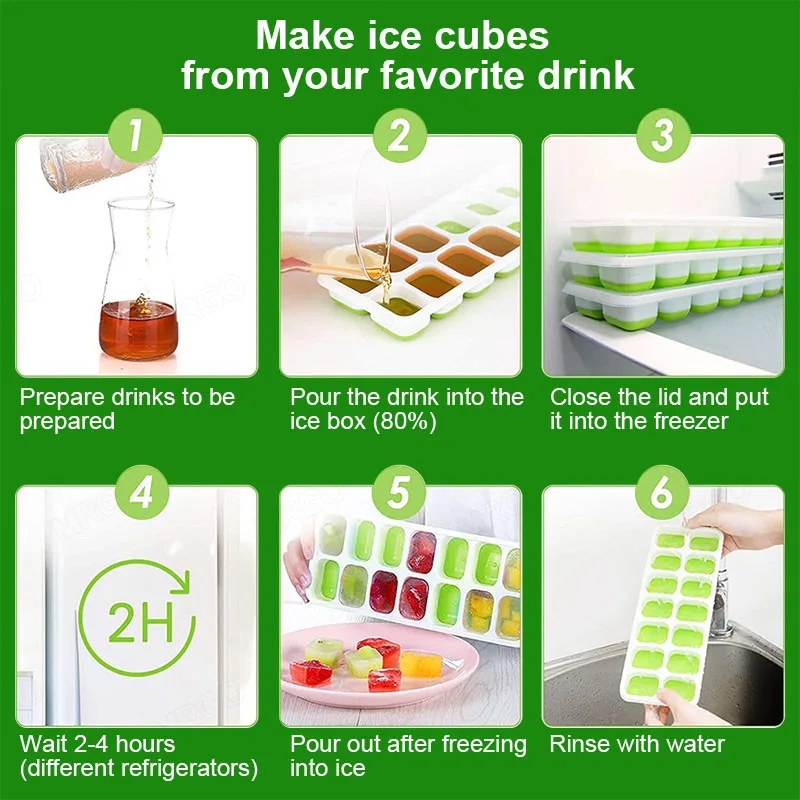 Make ice cubes
from your favorite drink

1
Prepare drinks to be prepared

2
Pour the drink into the ice box (80%)

3
Close the lid and put it into the freezer

4
2H
Wait 2-4 hours (different refrigerators)

5
Pour out after freezing into ice

6
Rinse with water