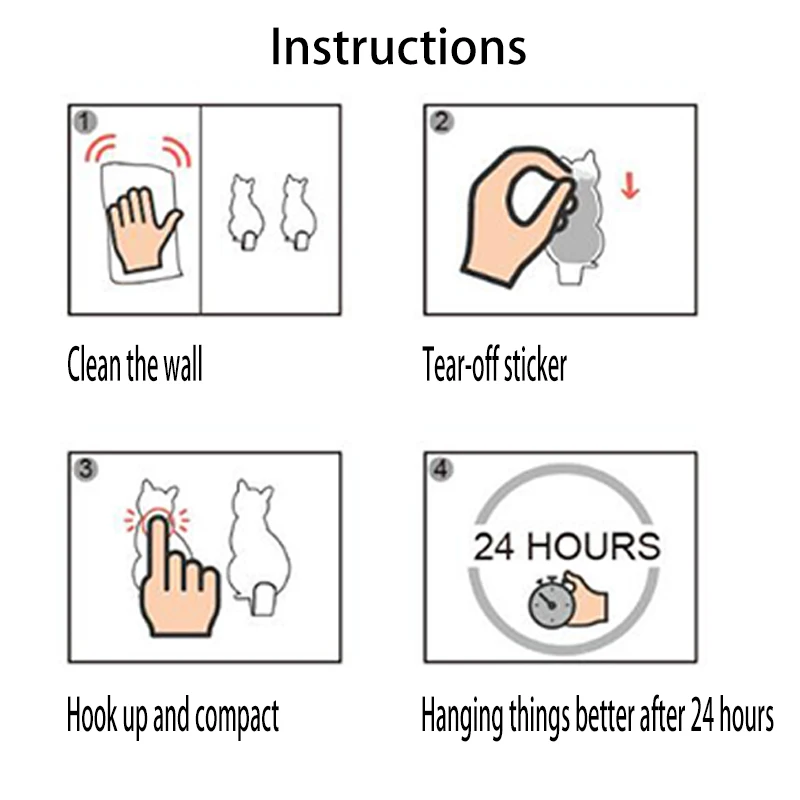 Instructions

1

Clean the wall

2

Tear-off sticker

3

Hook up and compact

4

24 HOURS

Hanging things better after 24 hours