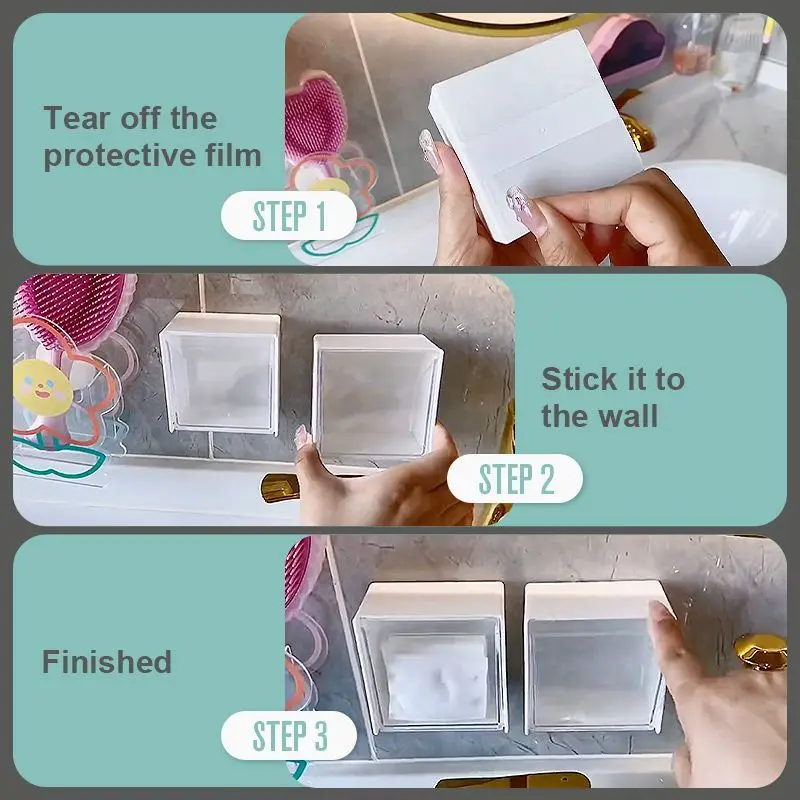 Tear off the protective film

STEP 1

Stick it to the wall

STEP 2

Finished

STEP 3