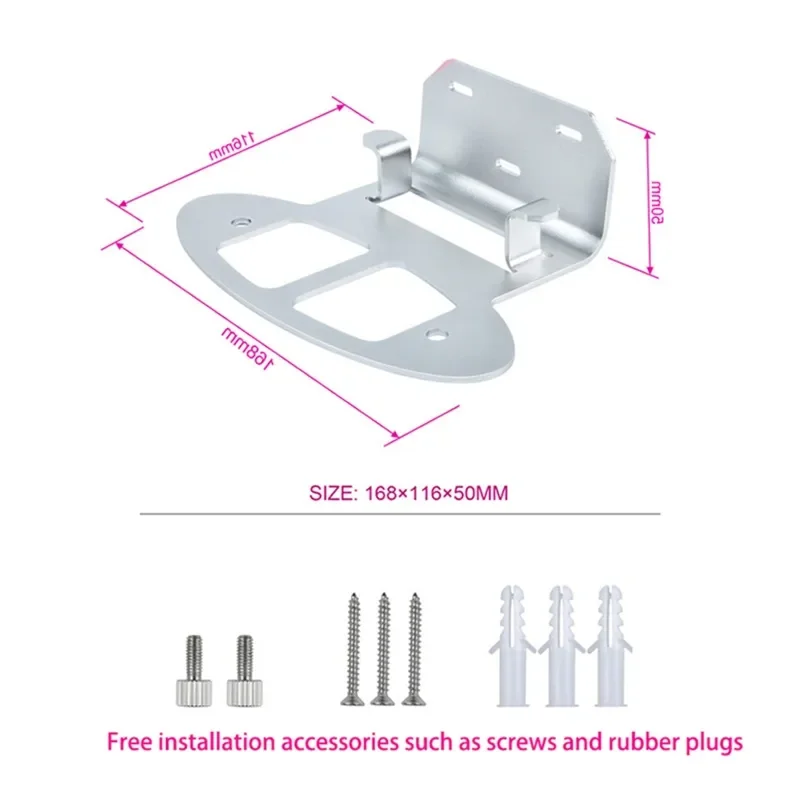 116mm

50mm

168mm

SIZE: 168×116×50MM

Free installation accessories such as screws and rubber plugs