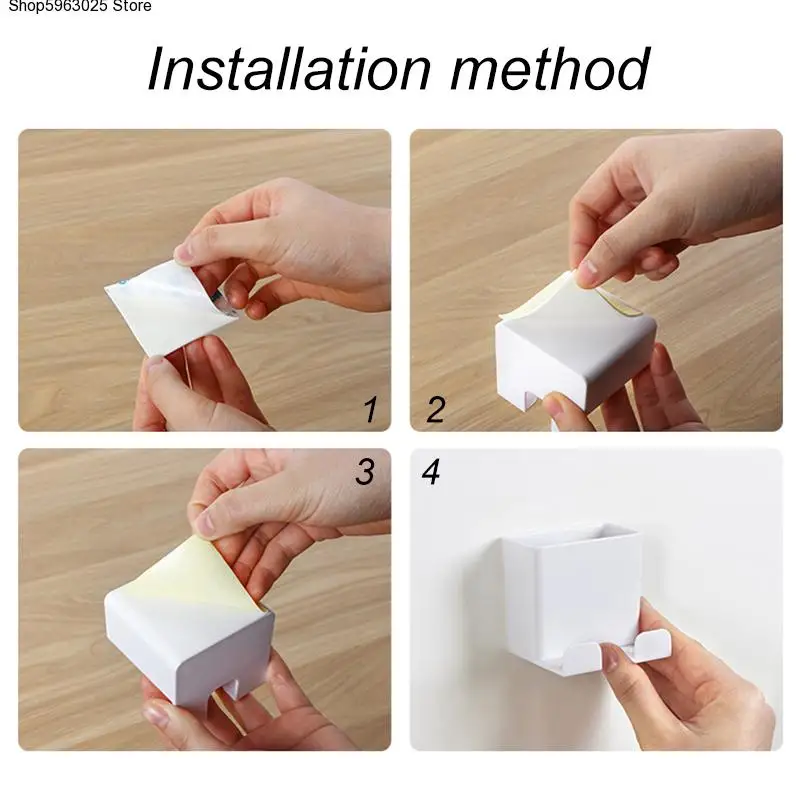 Shop5963025 Store

Installation method

1

2

3

4