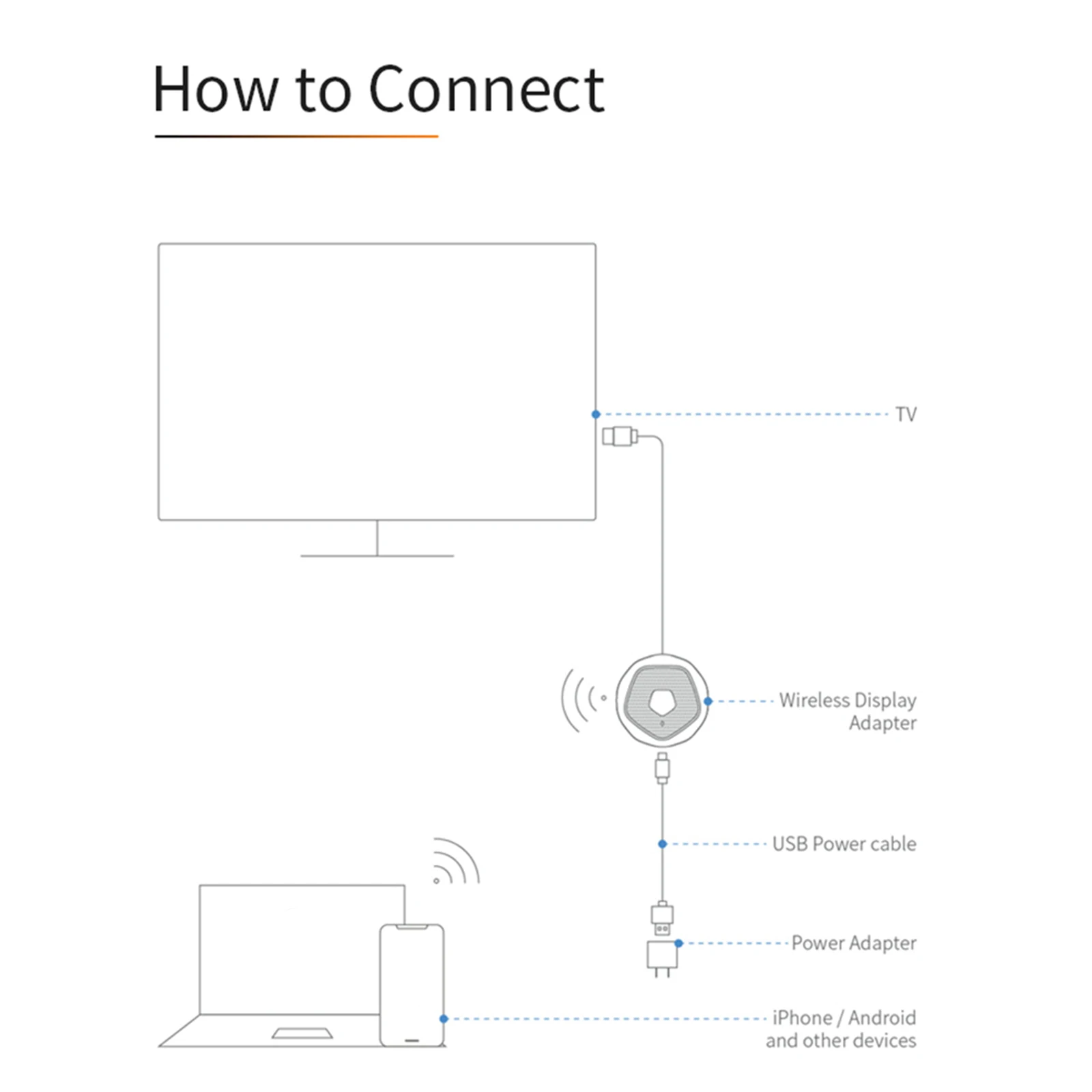 How to Connect

TV

Wireless Display Adapter

USB Power cable

Power Adapter

iPhone / Android and other devices