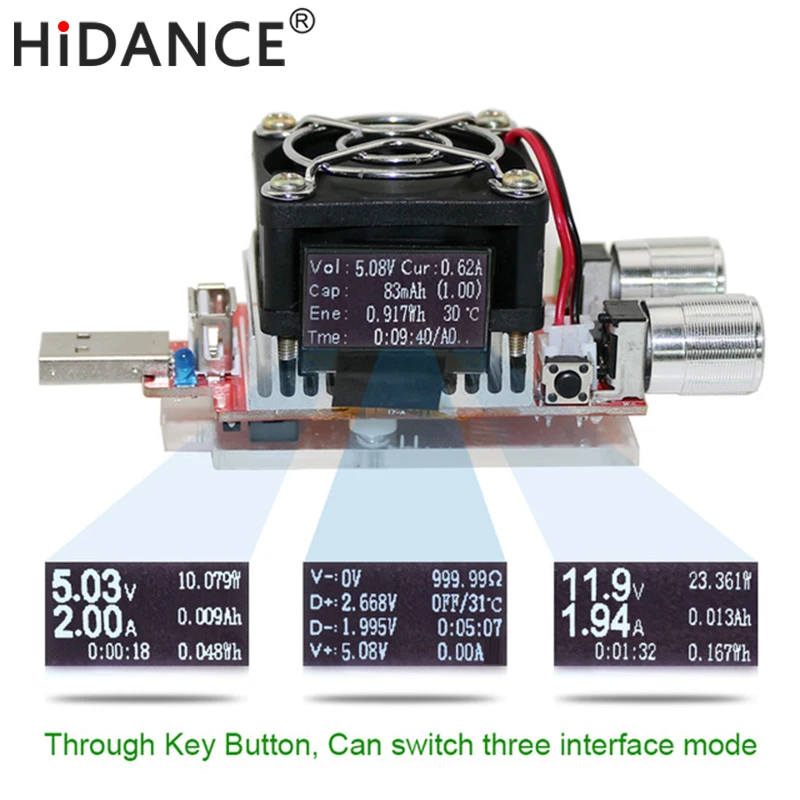 HiDANCE®

Vol: 5.08V Cur: 0.62A
Cap: 83mAh (1.00)
Ene: 0.917Wh 30 °C
Tme: 0:09:40/AD..

5.03V 10.079W
2.00A 0.009Ah
0:00:18 0.048Wh

V-: 0V 999.99Ω
D+: 2.668V OFF/31°C
D-: 1.995V 0:05:07
V+: 5.08V 0.00A

11.9V 23.361W
1.94A 0.013Ah
0:01:32 0.167Wh

Through Key Button, Can switch three interface mode