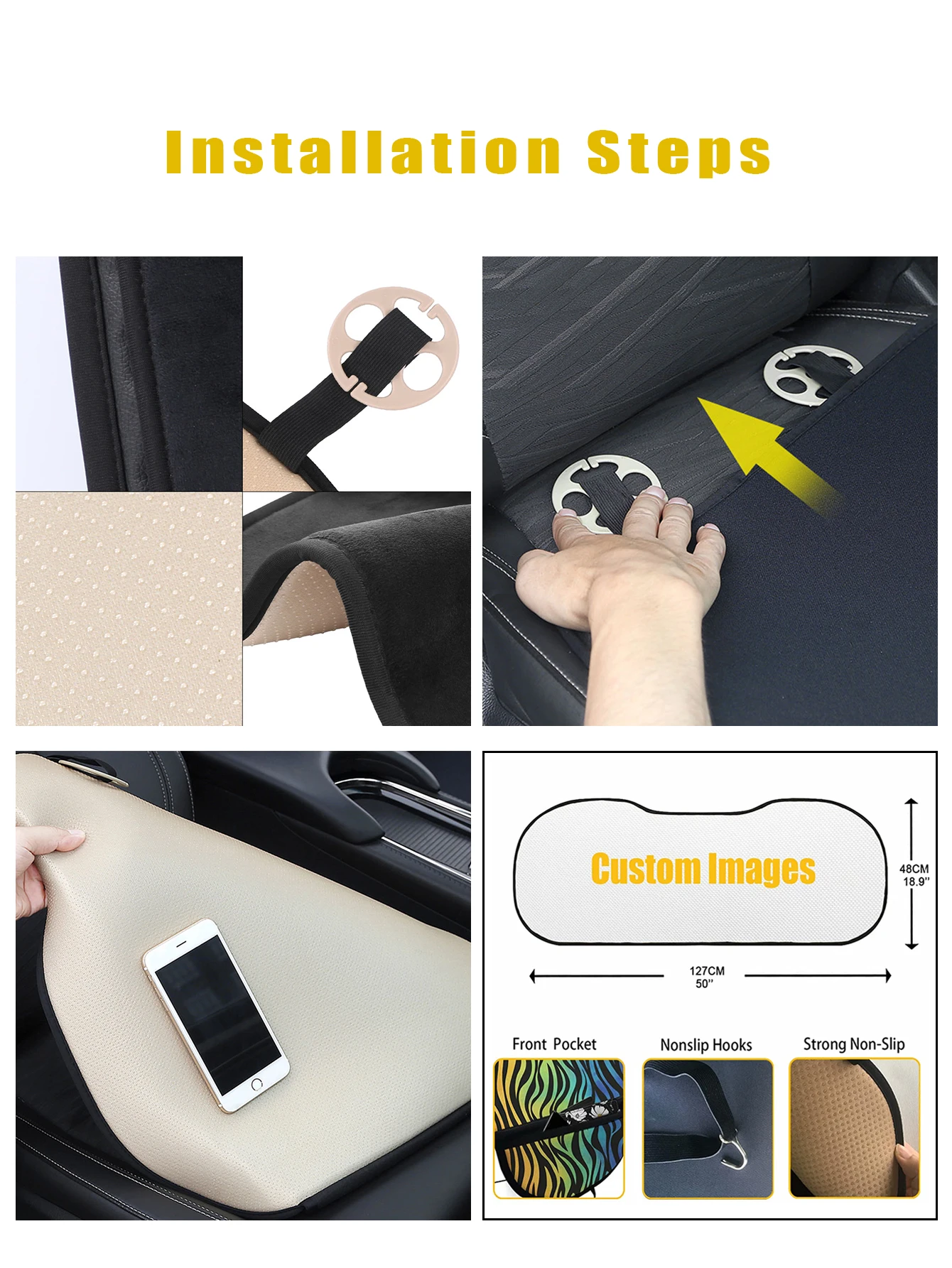 Installation Steps

Custom Images

48CM
18.9''

127CM
50''

Front Pocket

Nonslip Hooks

Strong Non-Slip