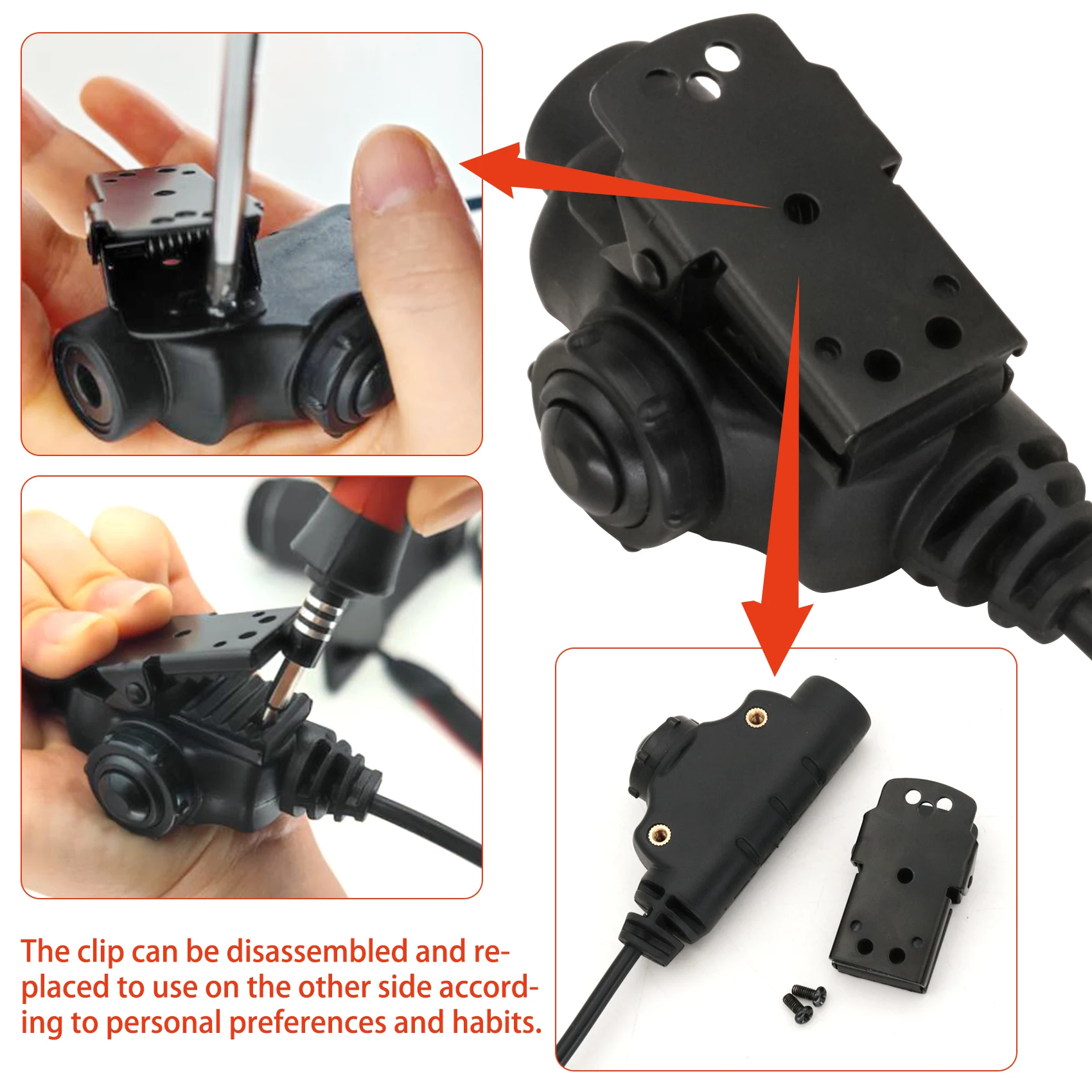 The clip can be disassembled and replaced to use on the other side according to personal preferences and habits.