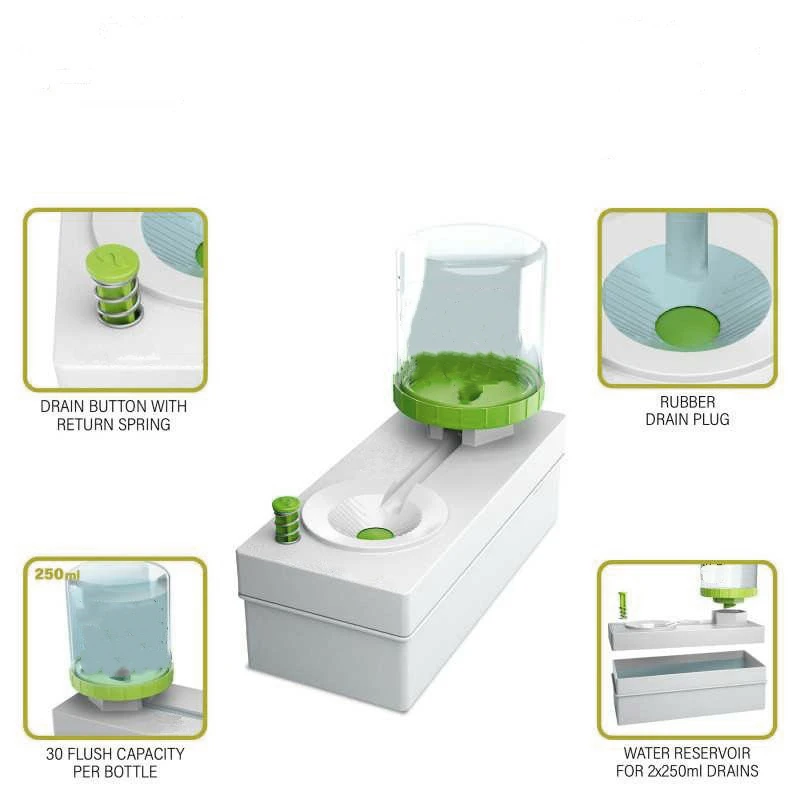 DRAIN BUTTON WITH RETURN SPRING

RUBBER DRAIN PLUG

250ml

30 FLUSH CAPACITY PER BOTTLE

WATER RESERVOIR FOR 2x250ml DRAINS