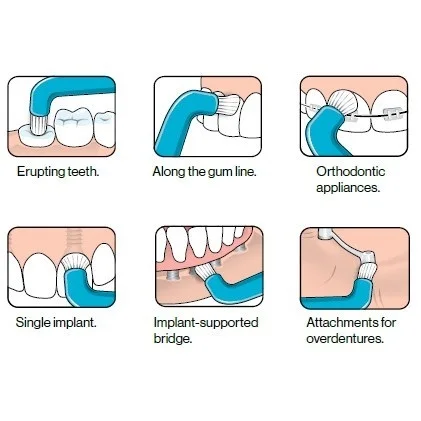 Erupting teeth.

Along the gum line.

Orthodontic appliances.

Single implant.

Implant-supported bridge.

Attachments for overdentures.