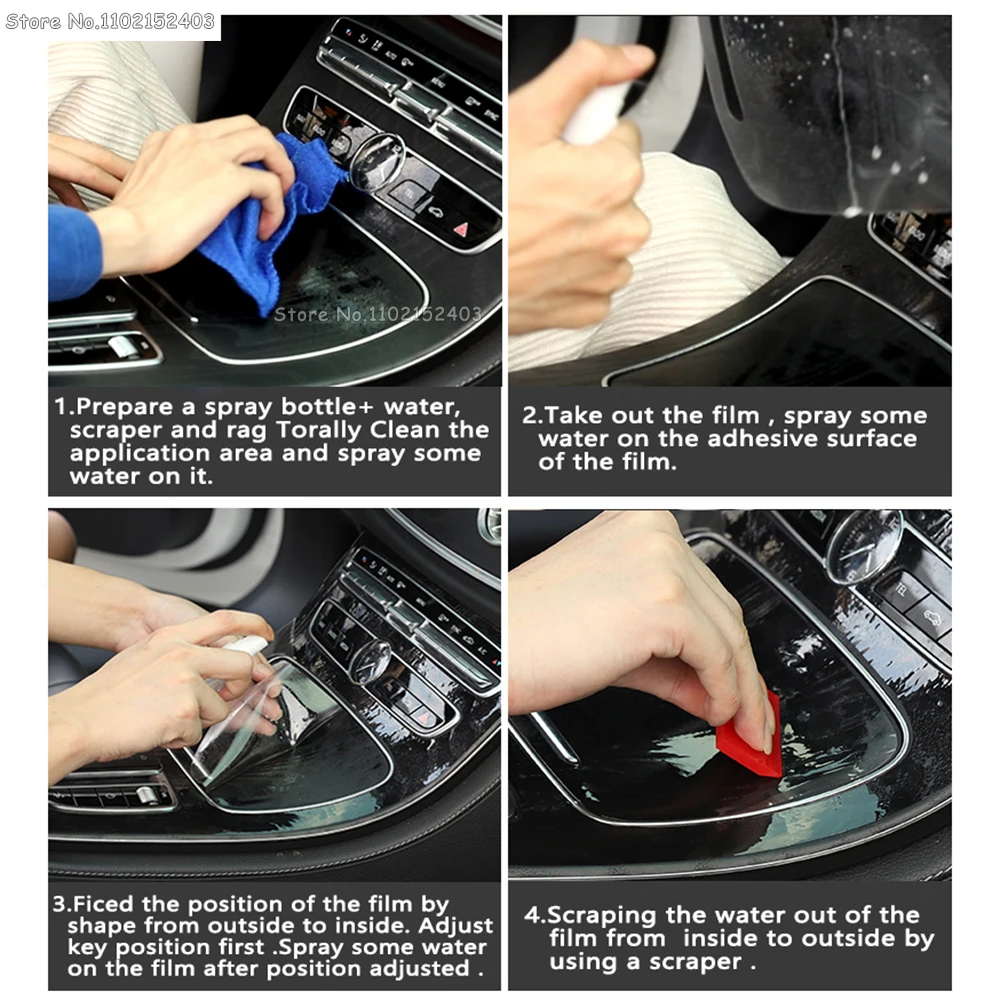 Store No.1102152403

Store No.1102152403

1.Prepare a spray bottle+ water, scraper and rag Torally Clean the application area and spray some water on it.

2.Take out the film , spray some water on the adhesive surface of the film.

3.Ficed the position of the film by shape from outside to inside. Adjust key position first .Spray some water on the film after position adjusted .

4.Scraping the water out of the film from inside to outside by using a scraper .