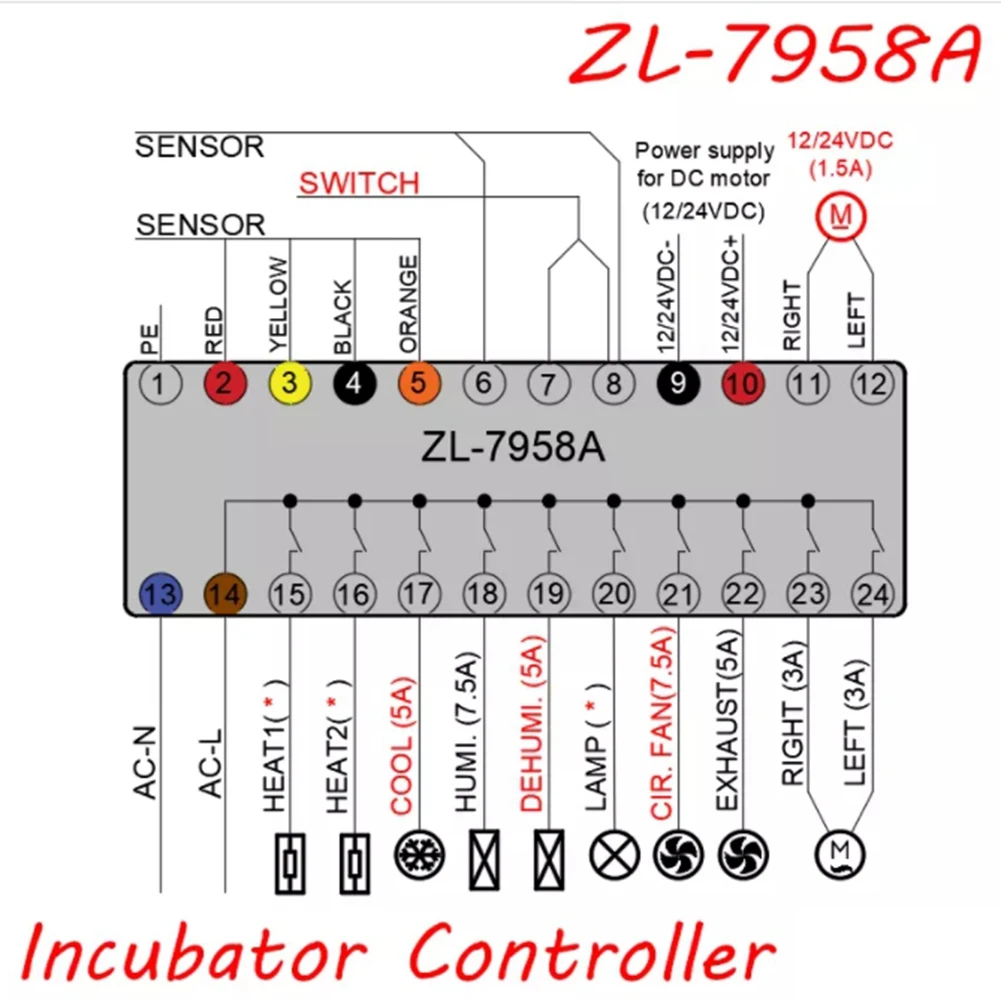 ZL-7958A

SENSOR

SWITCH

SENSOR

Power supply for DC motor (12/24VDC)

12/24VDC (1.5A)

M

PE RED YELLOW BLACK ORANGE

12/24VDC- 12/24VDC+ RIGHT LEFT

1 2 3 4 5 6 7 8 9 10 11 12

ZL-7958A

13 14 15 16 17 18 19 20 21 22 23 24

AC-N AC-L HEAT1( * ) HEAT2( * ) COOL (5A) HUMI. (7.5A) DEHUMI. (5A) LAMP ( * ) CIR. FAN(7.5A) EXHAUST(5A) RIGHT (3A) LEFT (3A)

M

Incubator Controller