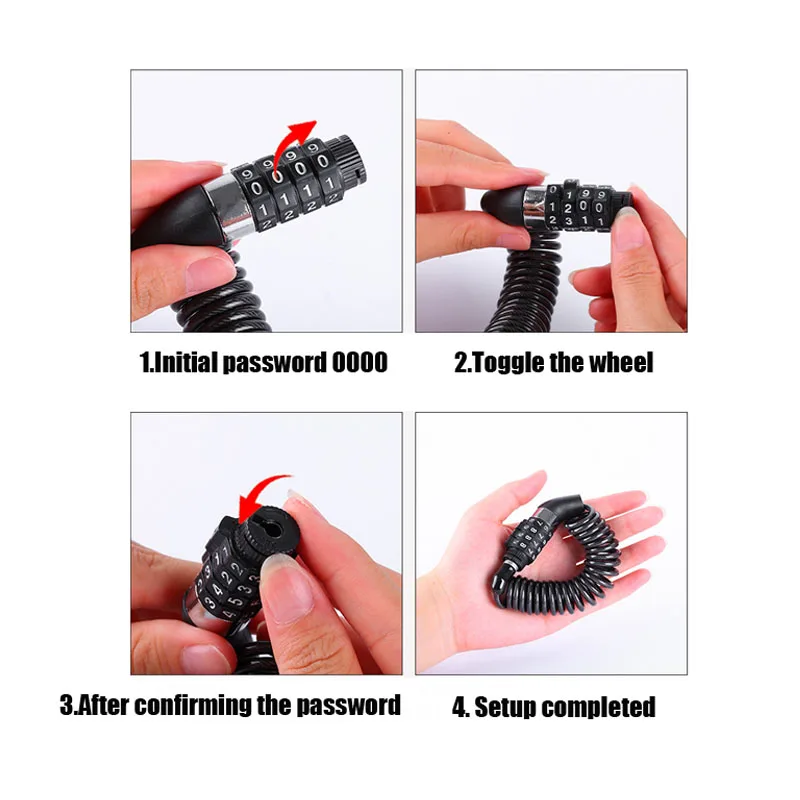 1.Initial password 0000

2.Toggle the wheel

3.After confirming the password

4. Setup completed