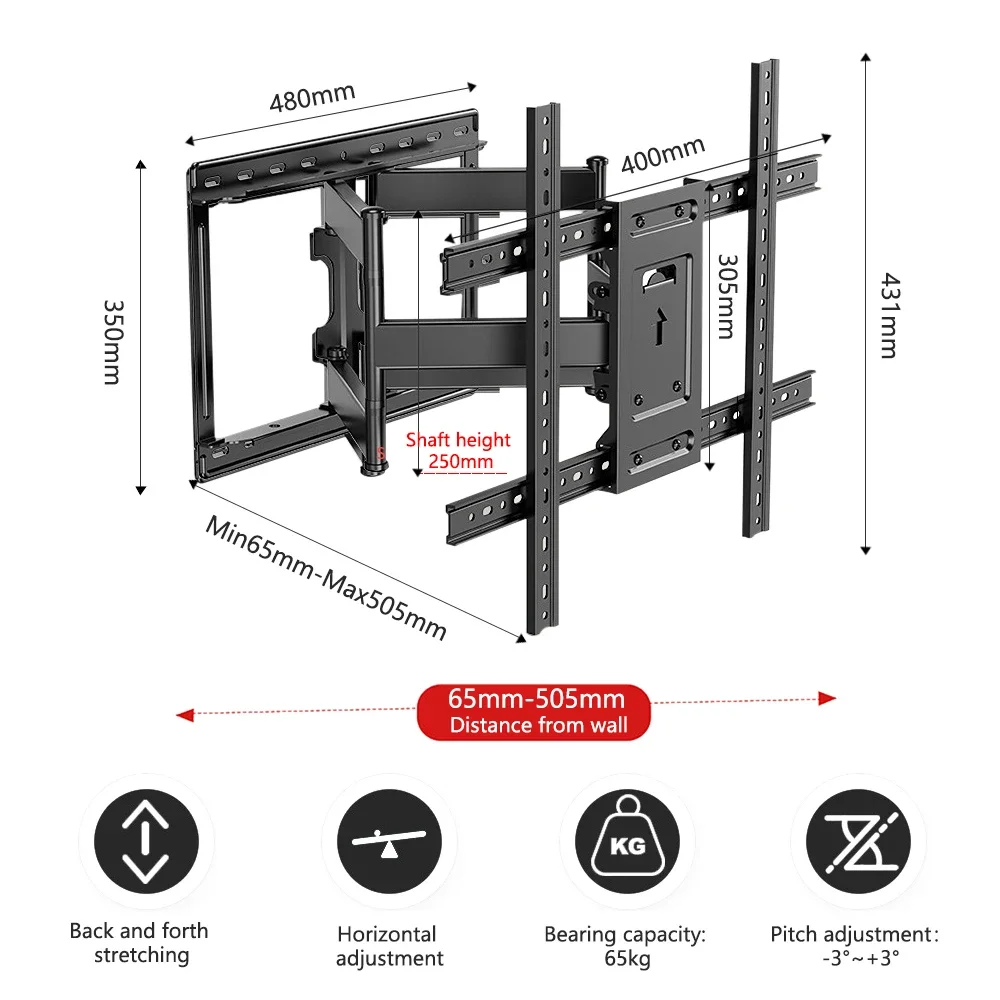 480mm

400mm

350mm

305mm

431mm

Shaft height
250mm

Min65mm-Max505mm

65mm-505mm
Distance from wall

KG

Back and forth stretching

Horizontal adjustment

Bearing capacity: 65kg

Pitch adjustment: -3°~+3°