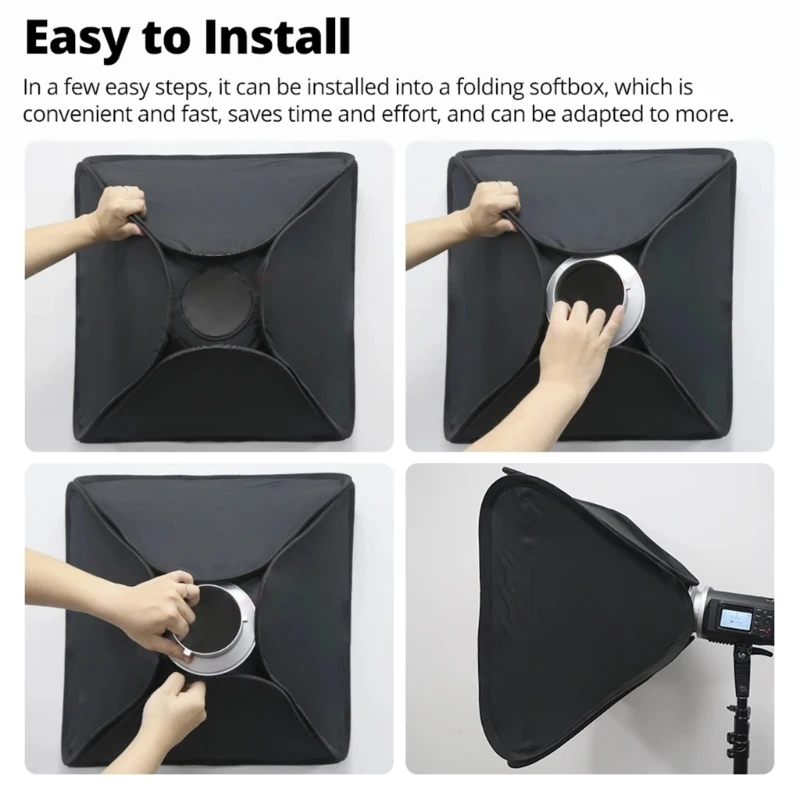 Easy to Install

In a few easy steps, it can be installed into a folding softbox, which is convenient and fast, saves time and effort, and can be adapted to more.