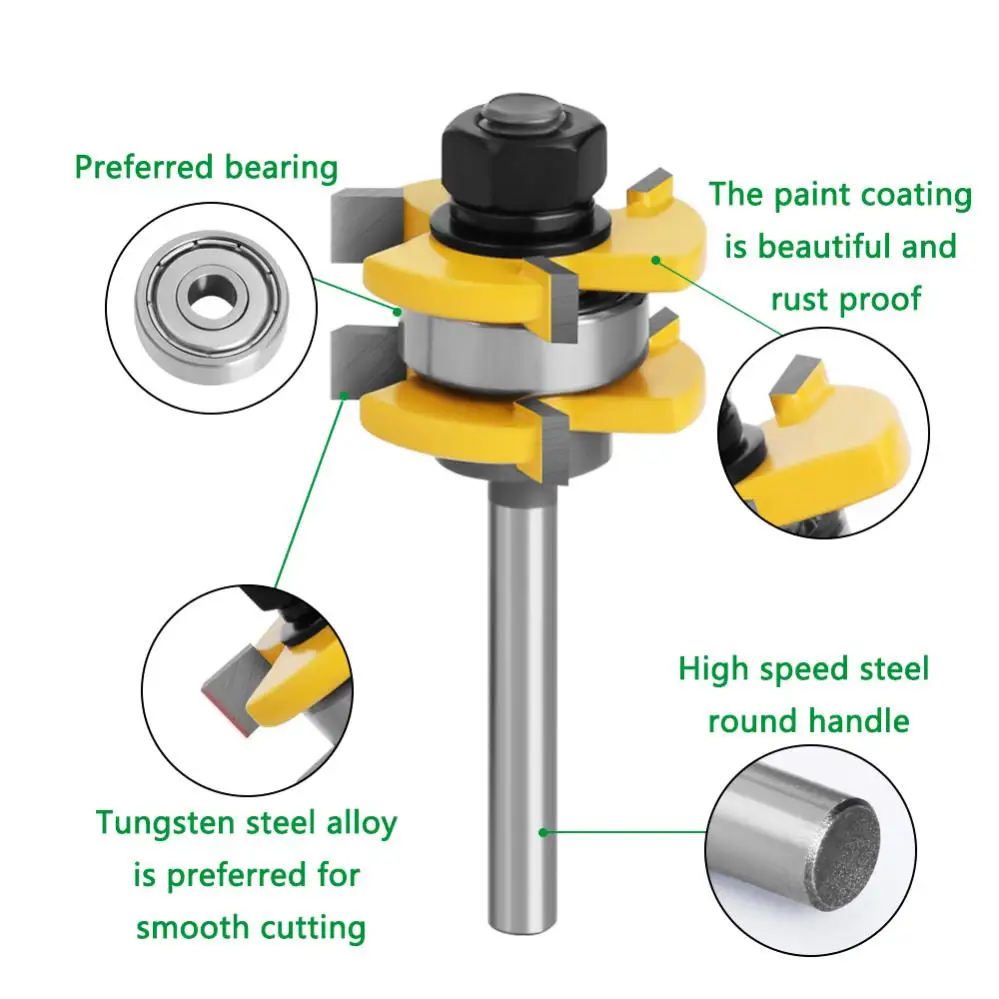 Preferred bearing

The paint coating is beautiful and rust proof

High speed steel round handle

Tungsten steel alloy is preferred for smooth cutting