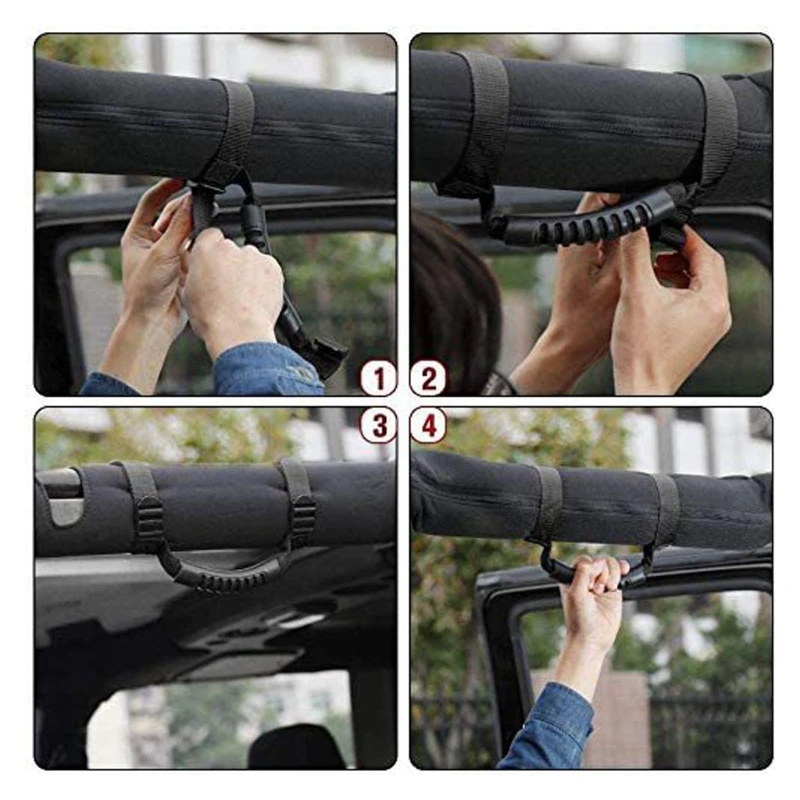 1
2
3
4