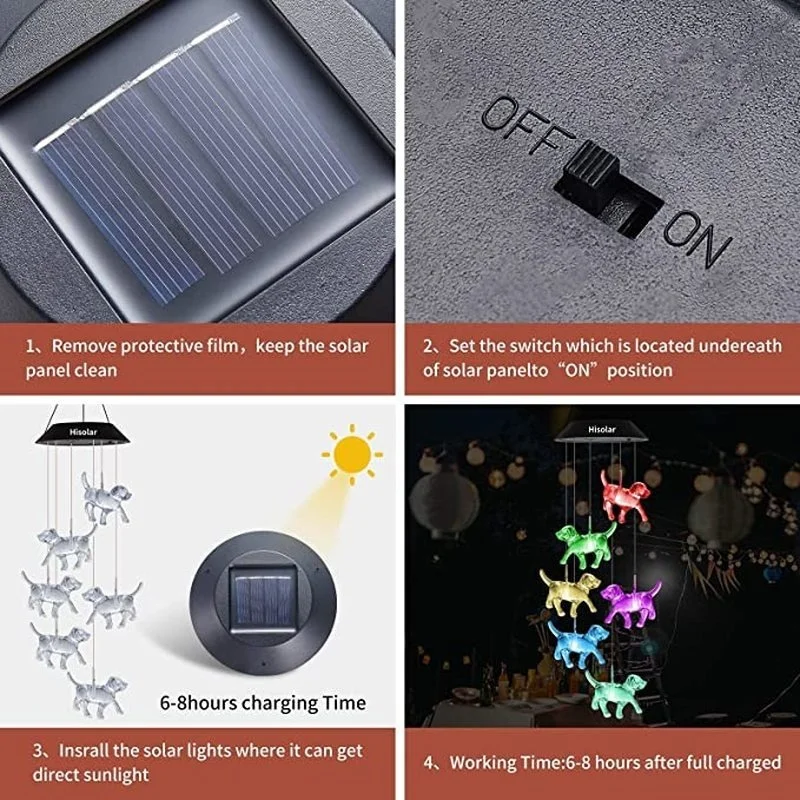 OFF

ON

1、Remove protective film，keep the solar panel clean

2、Set the switch which is located undereath of solar panelto “ON” position

Hisolar

6-8hours charging Time

3、Insrall the solar lights where it can get direct sunlight

Hisolar

4、Working Time:6-8 hours after full charged