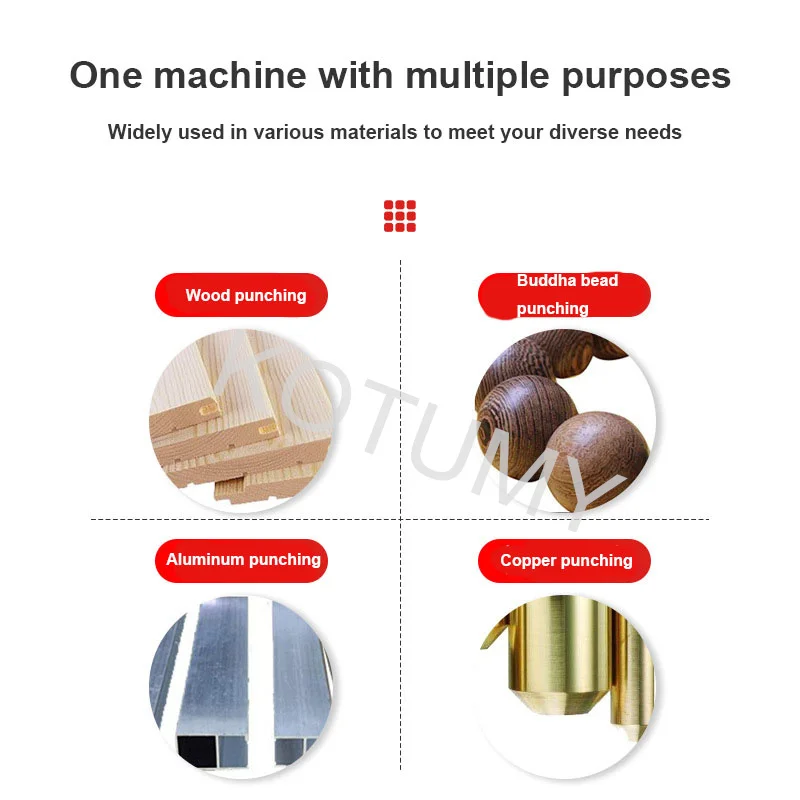 One machine with multiple purposes

Widely used in various materials to meet your diverse needs

Wood punching

Buddha bead punching

KOTUMY

Aluminum punching

Copper punching