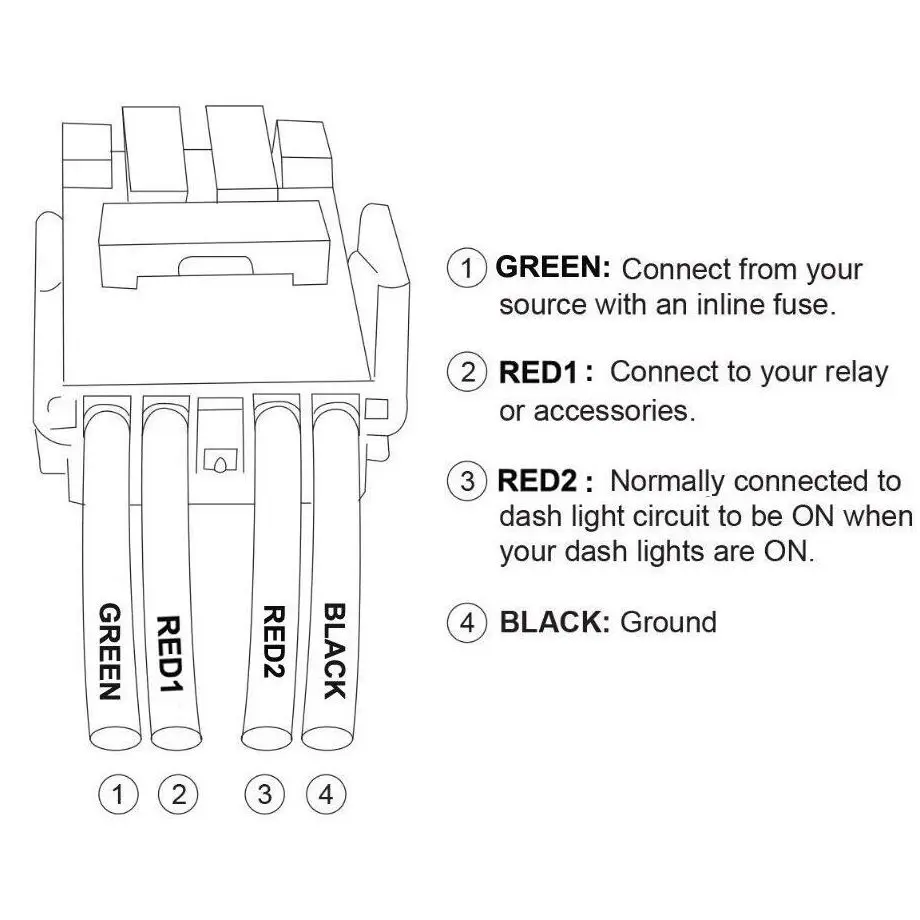 GREEN
RED1
RED2
BLACK

1 2 3 4

1 GREEN: Connect from your source with an inline fuse.

2 RED1 : Connect to your relay or accessories.

3 RED2 : Normally connected to dash light circuit to be ON when your dash lights are ON.

4 BLACK: Ground