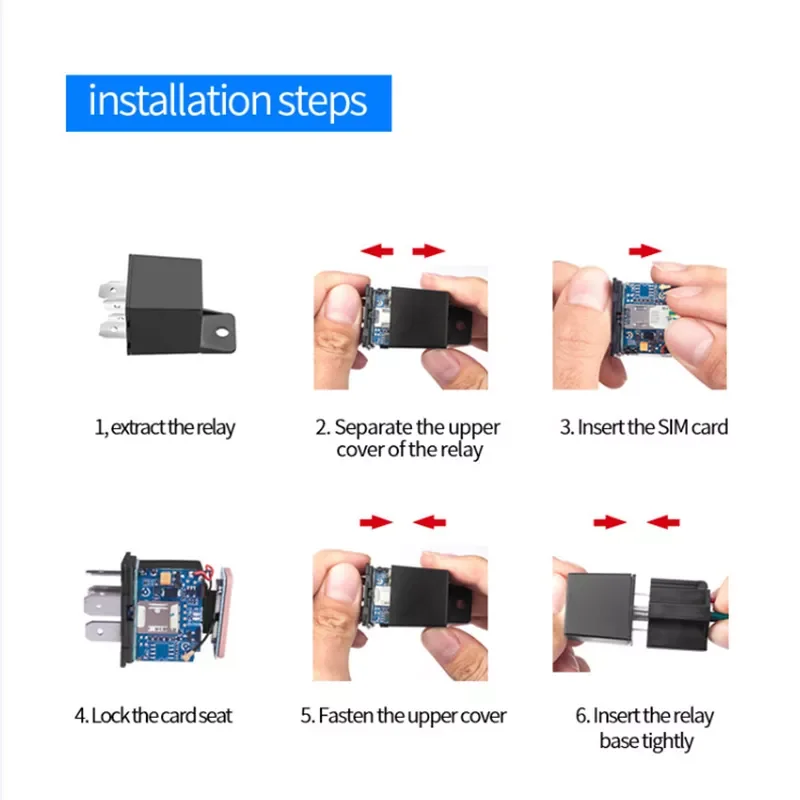 installation steps

1, extract the relay

2. Separate the upper cover of the relay

3. Insert the SIM card

4. Lock the card seat

5. Fasten the upper cover

6. Insert the relay base tightly