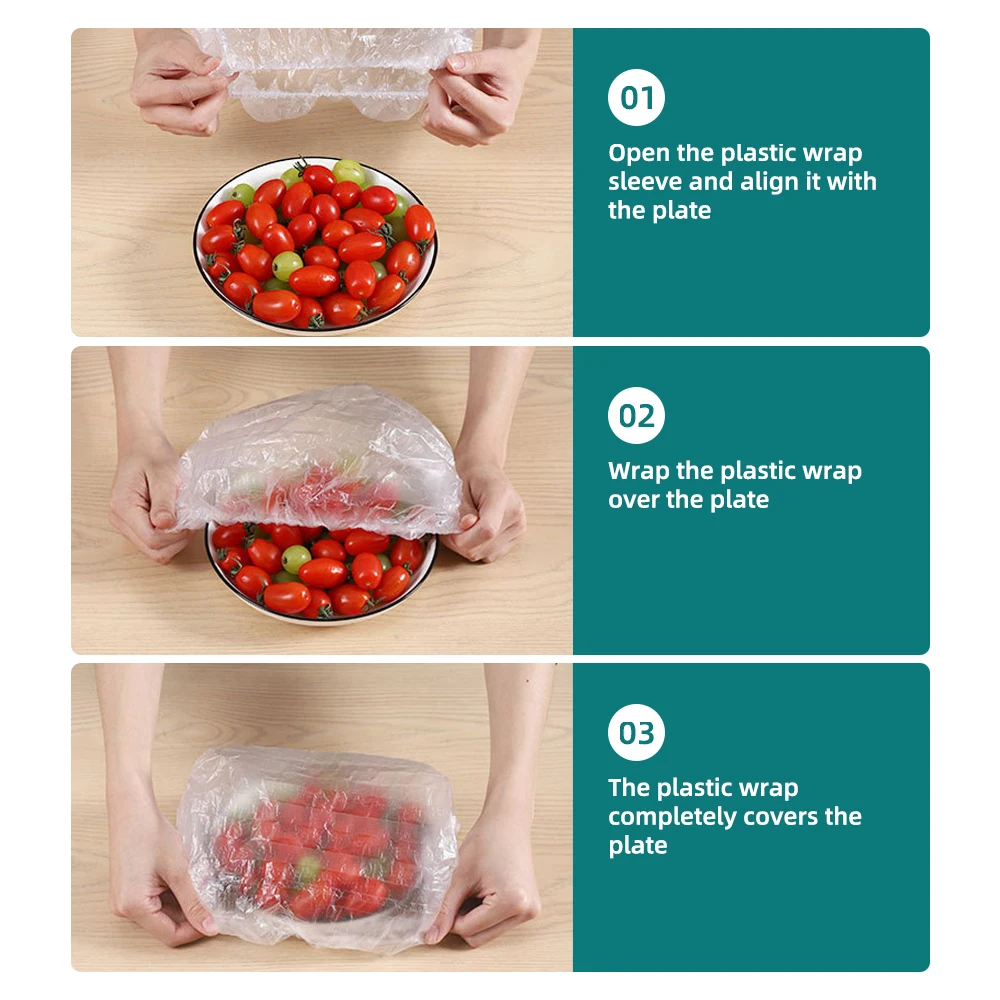 01

Open the plastic wrap sleeve and align it with the plate

02

Wrap the plastic wrap over the plate

03

The plastic wrap completely covers the plate