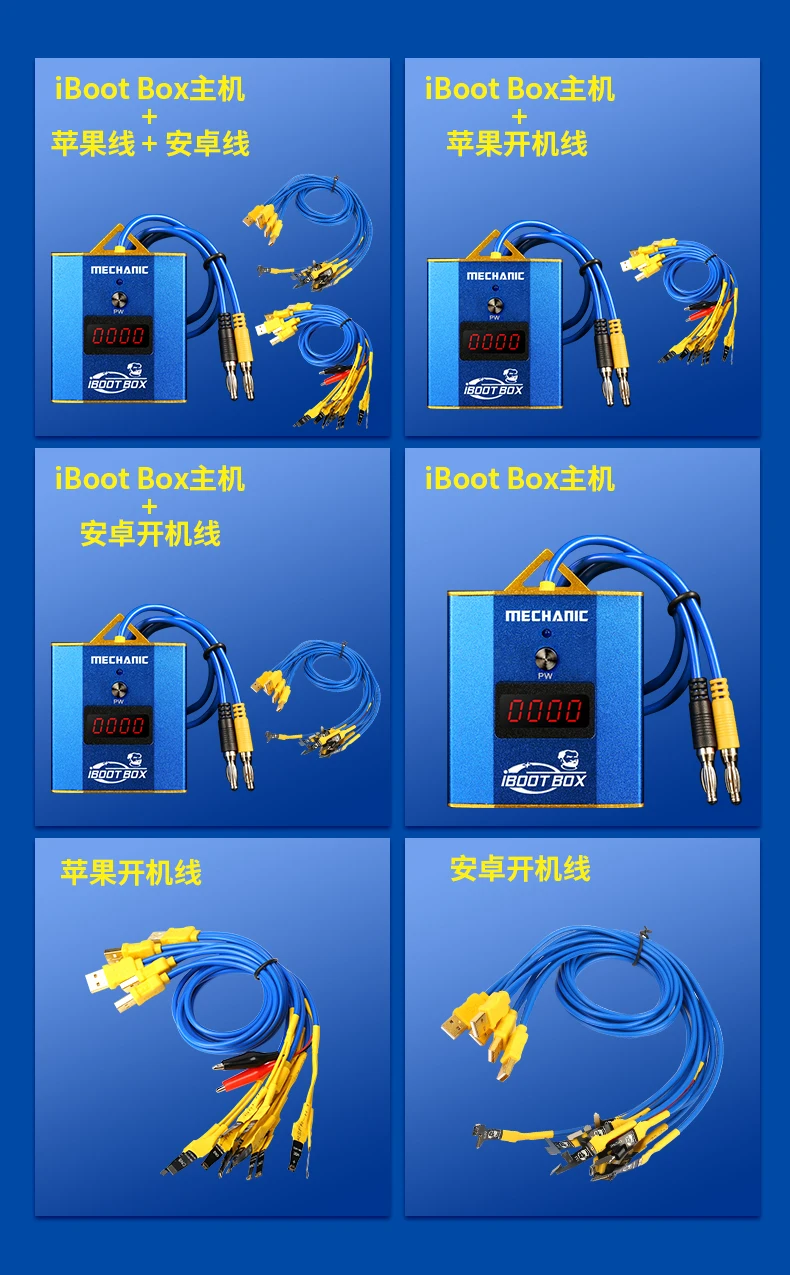 iBoot Box主机
+
苹果线 + 安卓线

MECHANIC
PW
0000
iBOOT BOX

iBoot Box主机
+
苹果开机线

MECHANIC
PW
0000
iBOOT BOX

iBoot Box主机
+
安卓开机线

MECHANIC
PW
0000
iBOOT BOX

iBoot Box主机

MECHANIC
PW
0000
iBOOT BOX

苹果开机线

安卓开机线