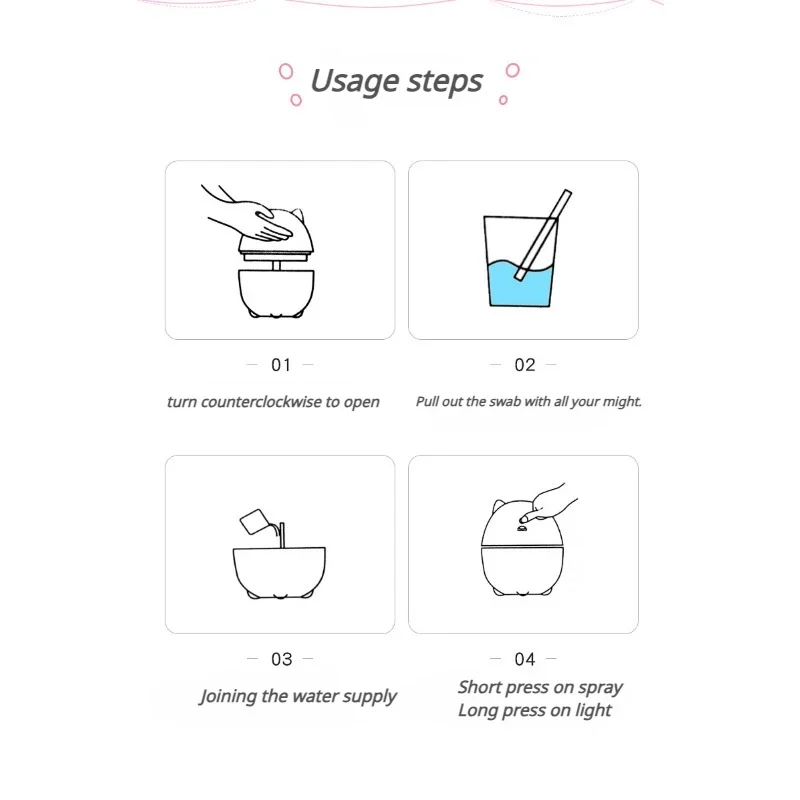 Usage steps

— 01 —

turn counterclockwise to open

— 02 —

Pull out the swab with all your might.

— 03 —

Joining the water supply

— 04 —

Short press on spray
Long press on light