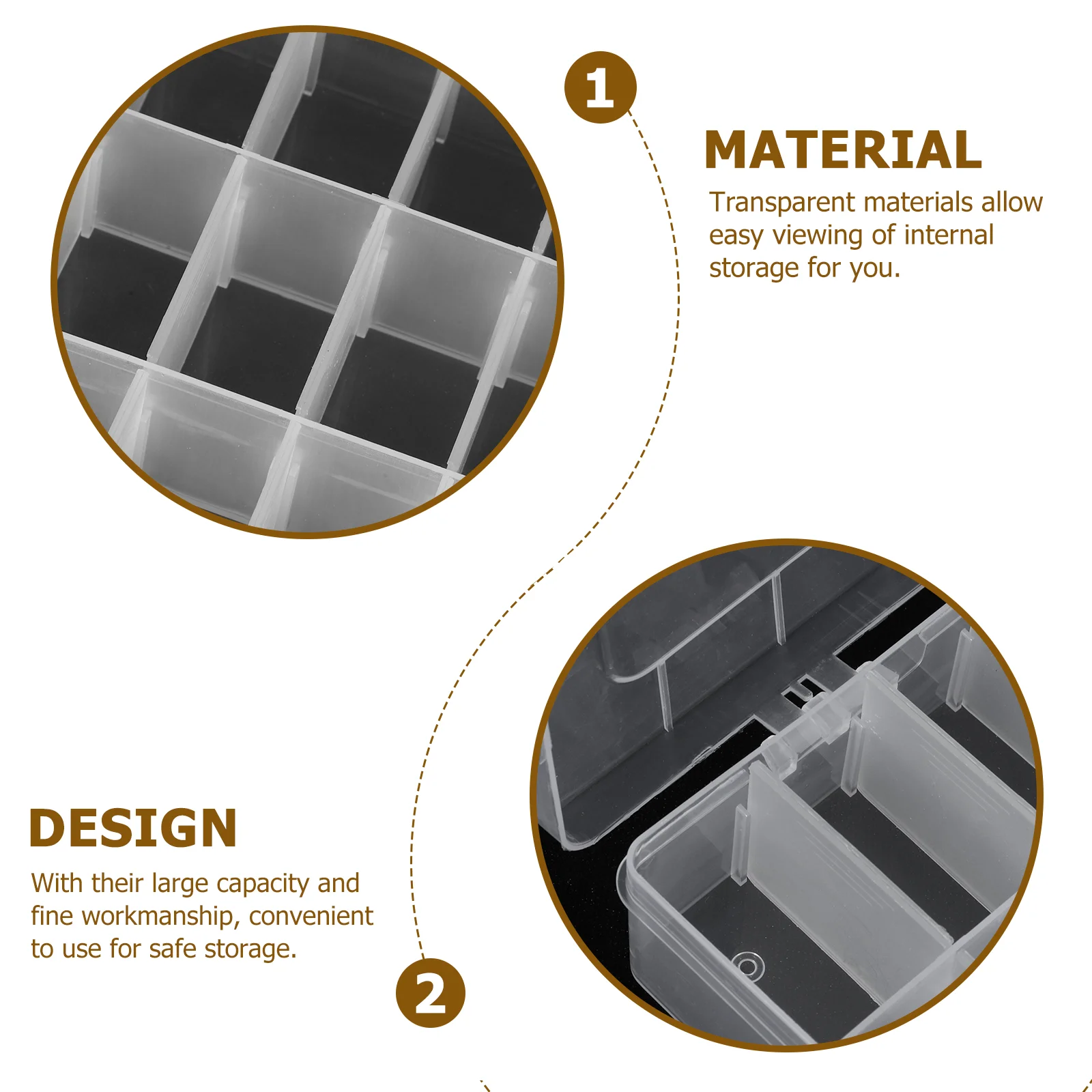 1

MATERIAL

Transparent materials allow easy viewing of internal storage for you.

DESIGN

With their large capacity and fine workmanship, convenient to use for safe storage.

2