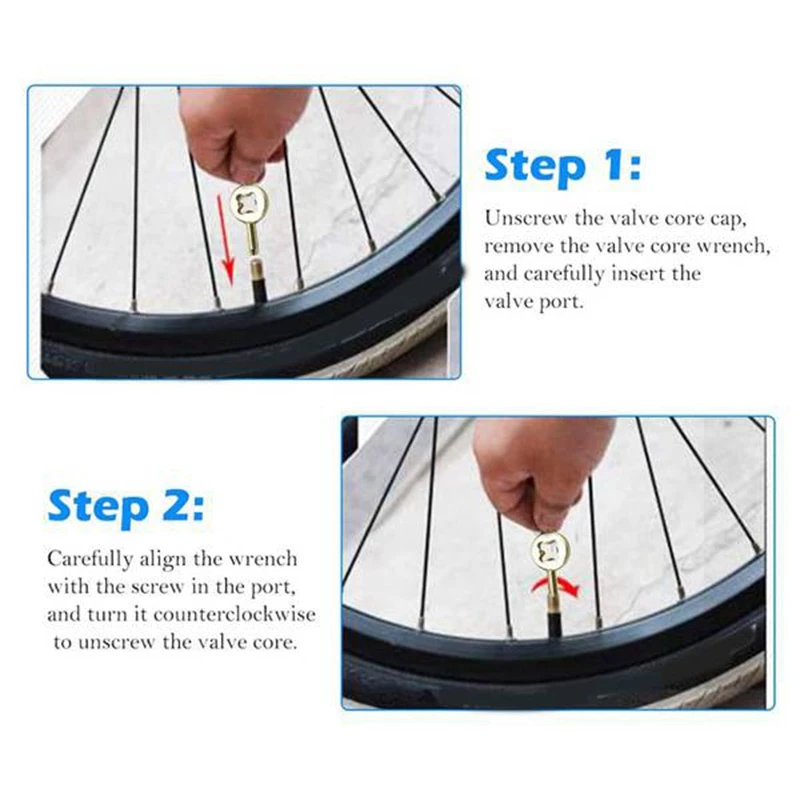 Step 1:

Unscrew the valve core cap, remove the valve core wrench, and carefully insert the valve port.

Step 2:

Carefully align the wrench with the screw in the port, and turn it counterclockwise to unscrew the valve core.