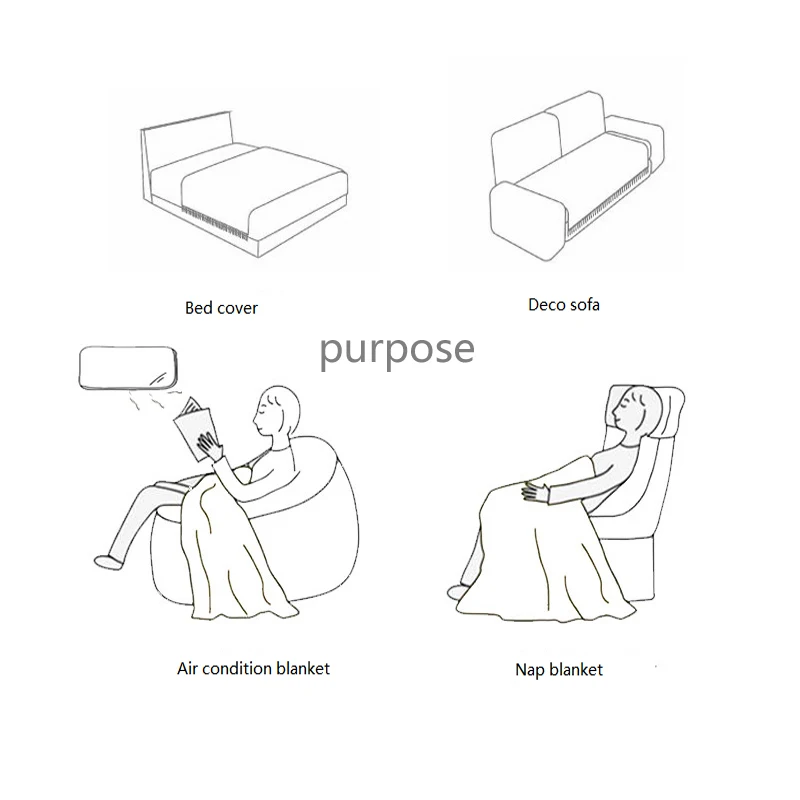 Bed cover

Deco sofa

purpose

Air condition blanket

Nap blanket