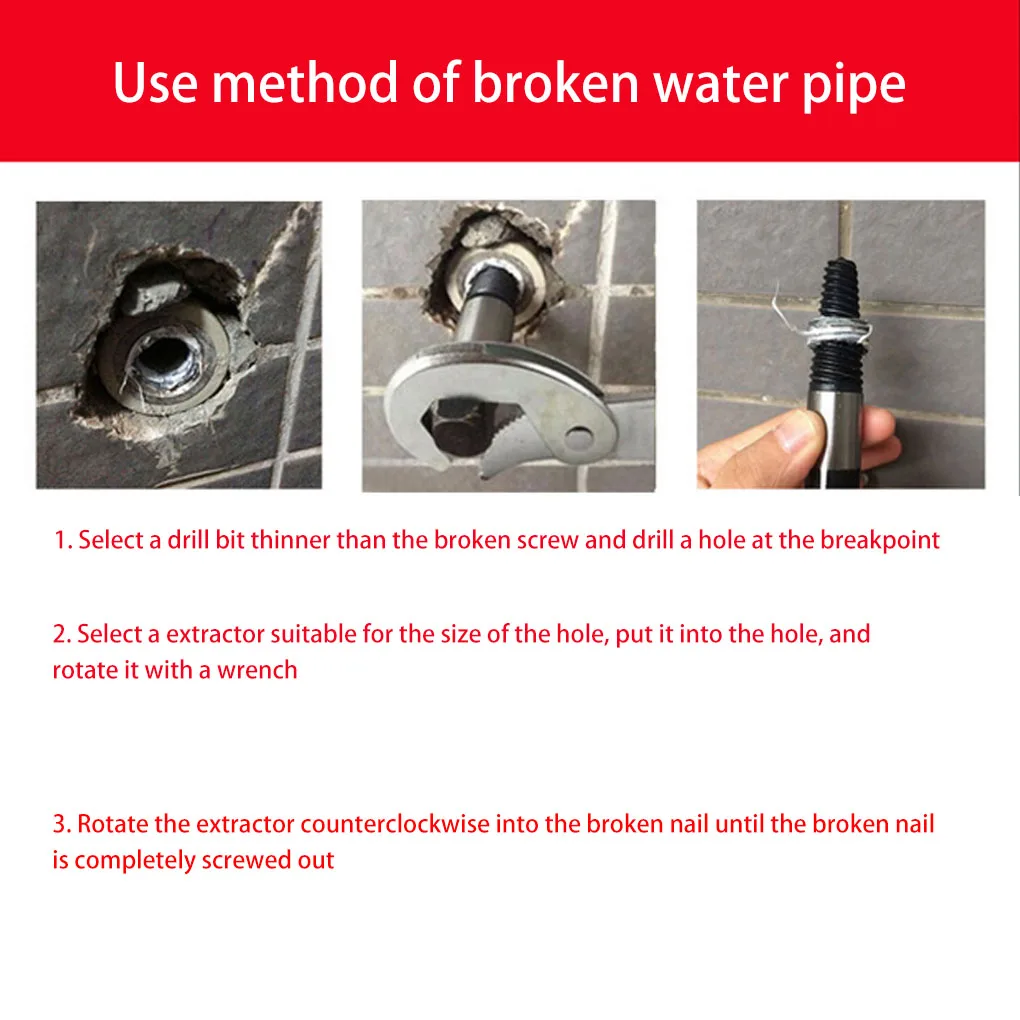 Use method of broken water pipe

1. Select a drill bit thinner than the broken screw and drill a hole at the breakpoint

2. Select a extractor suitable for the size of the hole, put it into the hole, and rotate it with a wrench

3. Rotate the extractor counterclockwise into the broken nail until the broken nail is completely screwed out