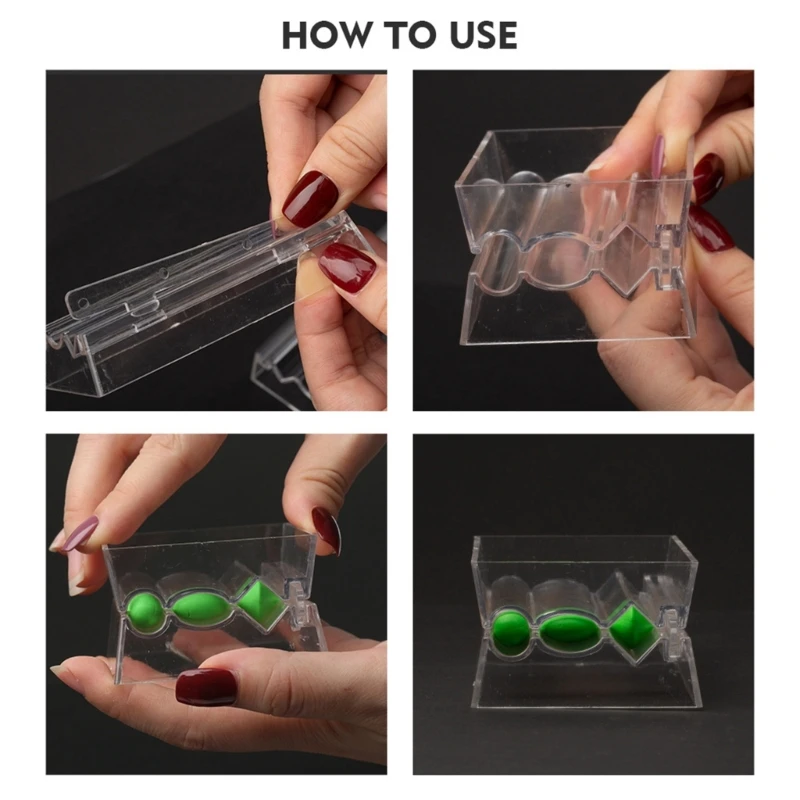 HOW TO USE