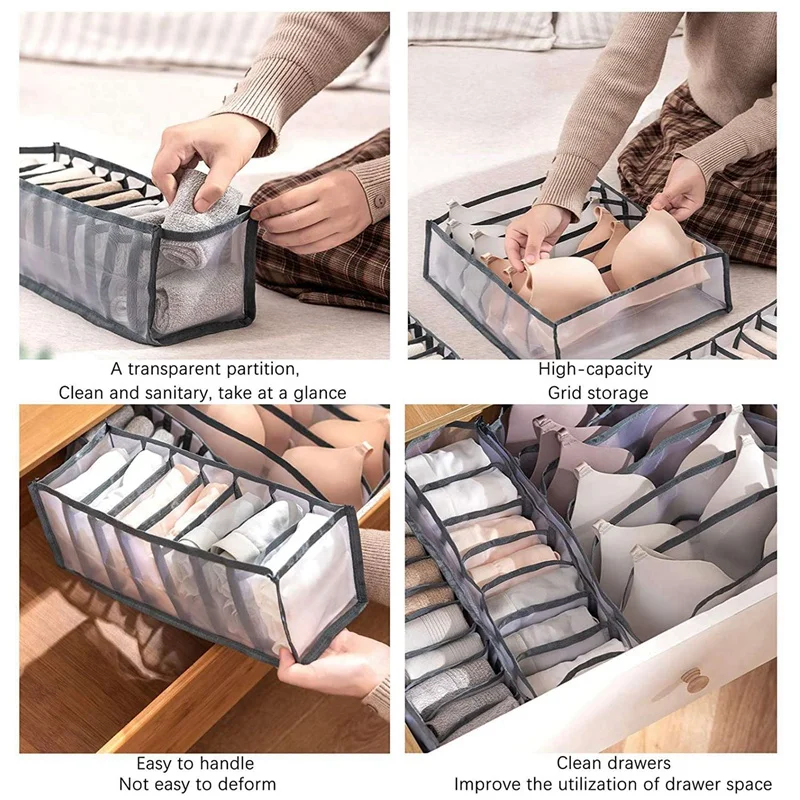 A transparent partition,
Clean and sanitary, take at a glance

High-capacity
Grid storage

Easy to handle
Not easy to deform

Clean drawers
Improve the utilization of drawer space