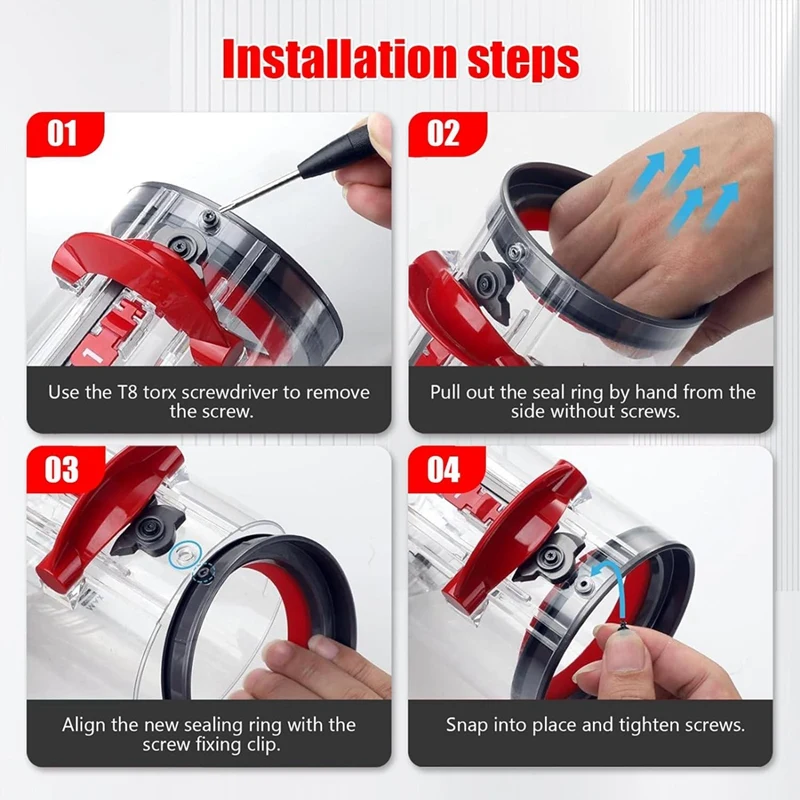 Installation steps

01

Use the T8 torx screwdriver to remove the screw.

02

Pull out the seal ring by hand from the side without screws.

03

Align the new sealing ring with the screw fixing clip.

04

Snap into place and tighten screws.