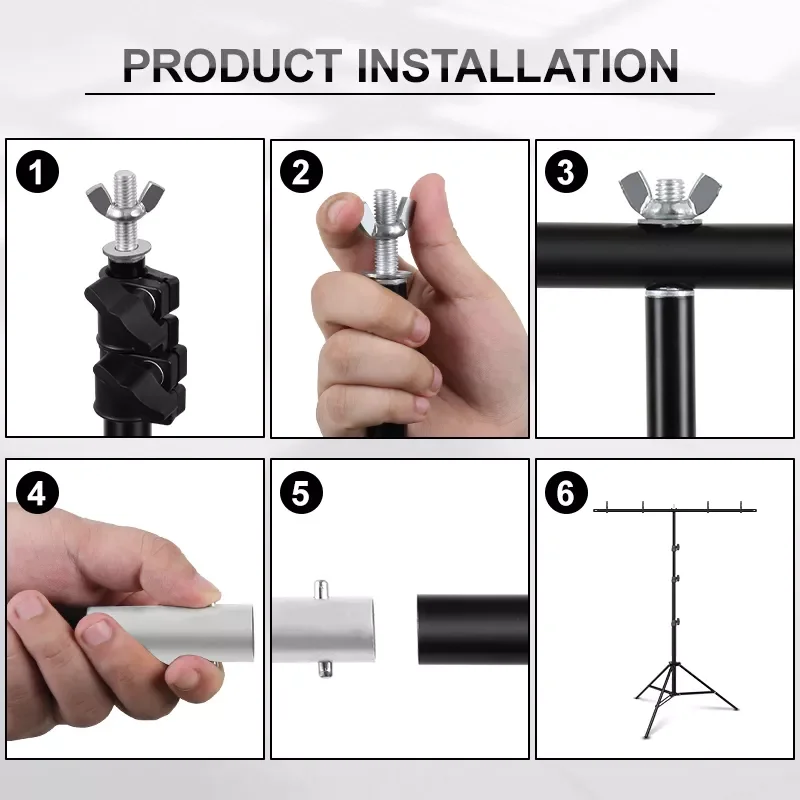 PRODUCT INSTALLATION

1

2

3

4

5

6