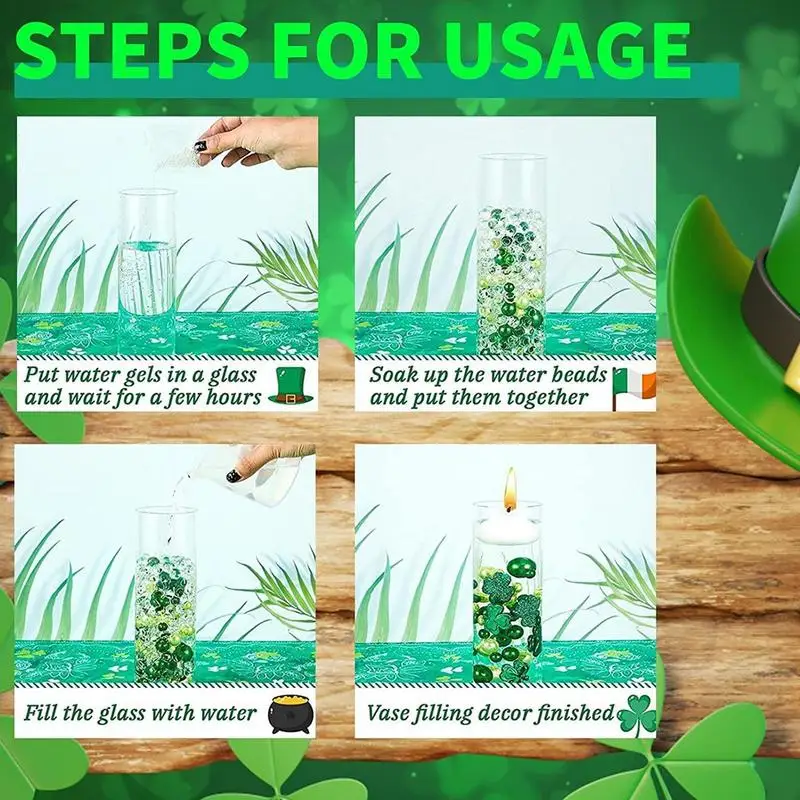 STEPS FOR USAGE

Put water gels in a glass and wait for a few hours

Soak up the water beads and put them together

Fill the glass with water

Vase filling decor finished