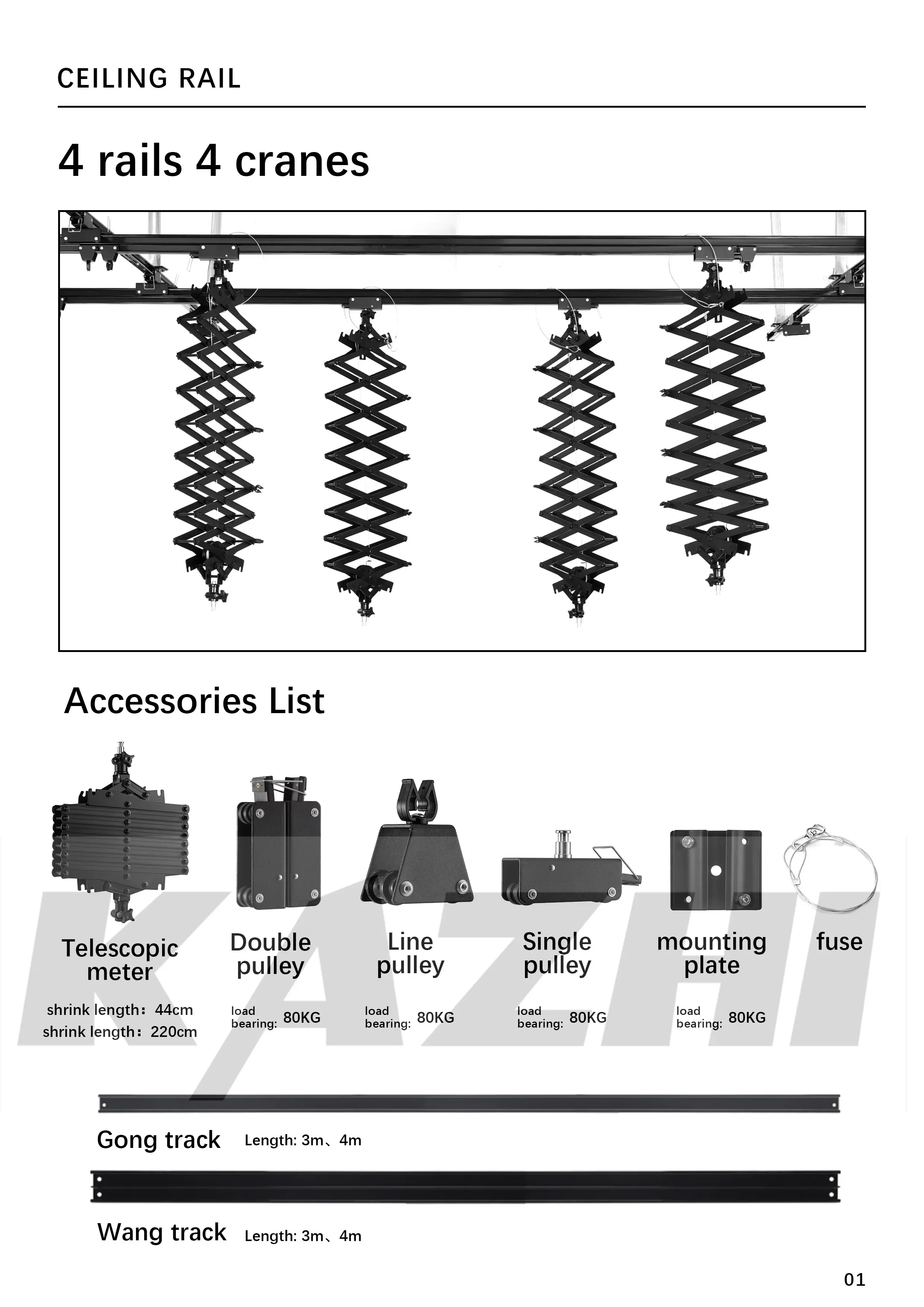 CEILING RAIL

4 rails 4 cranes

Accessories List

KAZHI

Telescopic meter
shrink length：44cm
shrink length：220cm

Double pulley
load bearing: 80KG

Line pulley
load bearing: 80KG

Single pulley
load bearing: 80KG

mounting plate
load bearing: 80KG

fuse

Gong track Length: 3m、4m

Wang track Length: 3m、4m

01