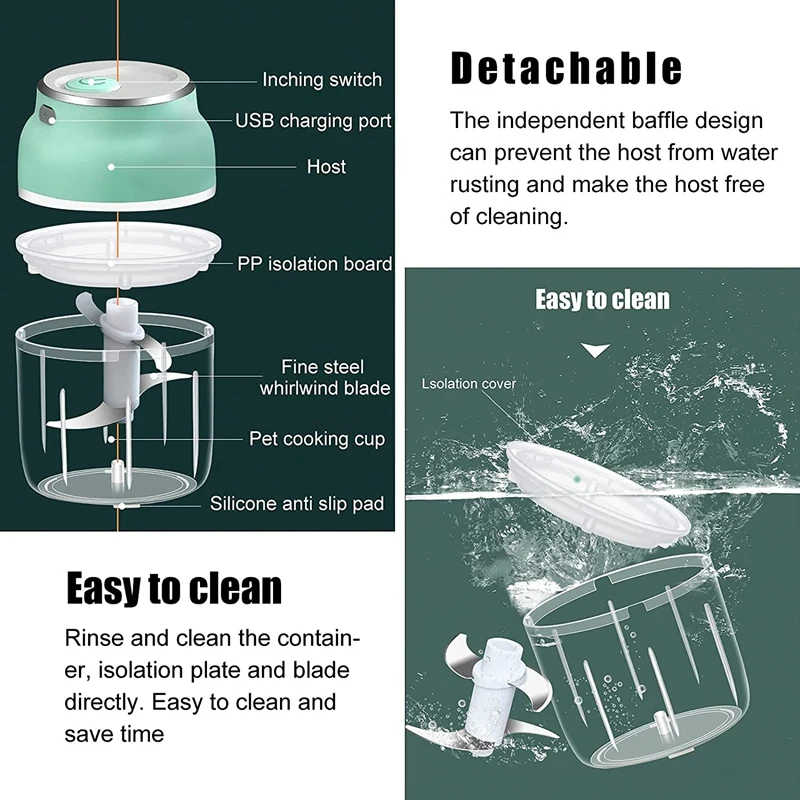 Inching switch
USB charging port
Host
PP isolation board
Fine steel whirlwind blade
Pet cooking cup
Silicone anti slip pad

Detachable

The independent baffle design can prevent the host from water rusting and make the host free of cleaning.

Easy to clean

Lsolation cover

Easy to clean

Rinse and clean the container, isolation plate and blade directly. Easy to clean and save time