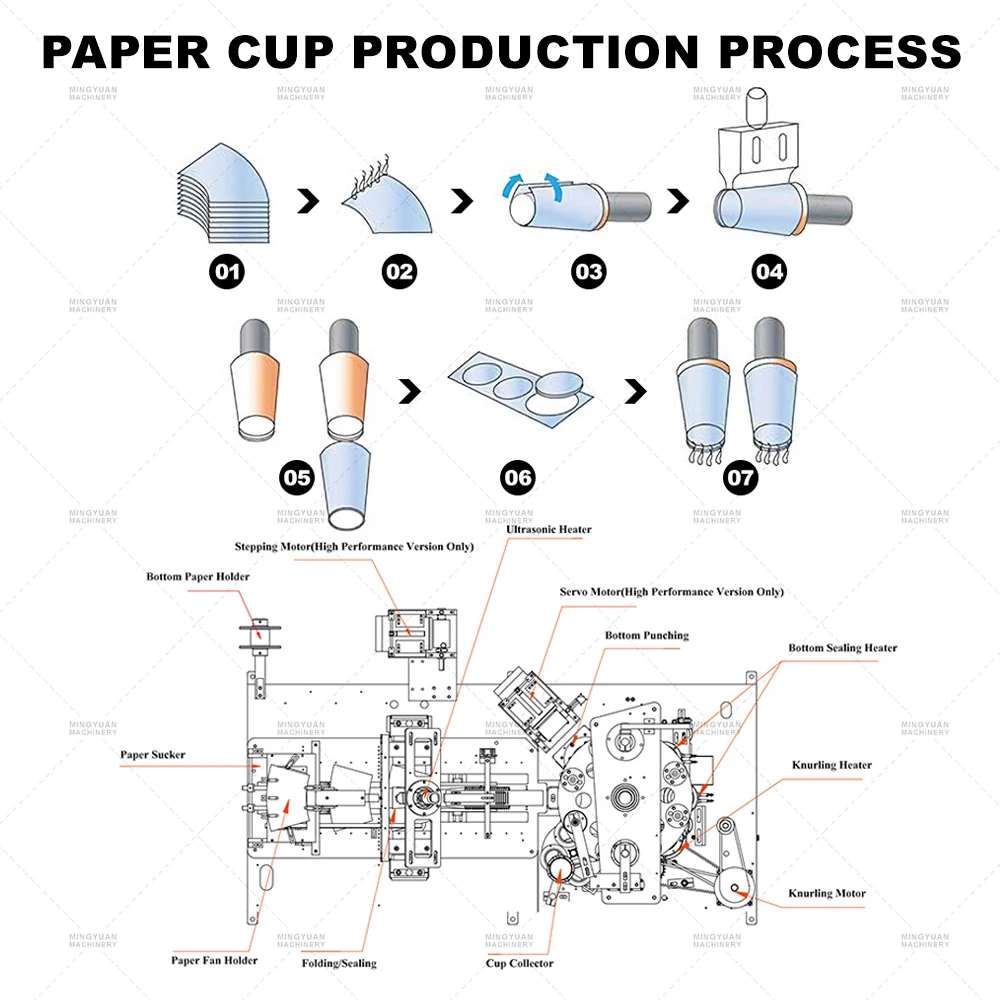 PAPER CUP PRODUCTION PROCESS

MINGYUAN MACHINERY

01

02

03

04

05

06

07

Stepping Motor(High Performance Version Only)

Ultrasonic Heater

Bottom Paper Holder

Servo Motor(High Performance Version Only)

Bottom Punching

Bottom Sealing Heater

Paper Sucker

Knurling Heater

Knurling Motor

Paper Fan Holder

Folding/Sealing

Cup Collector