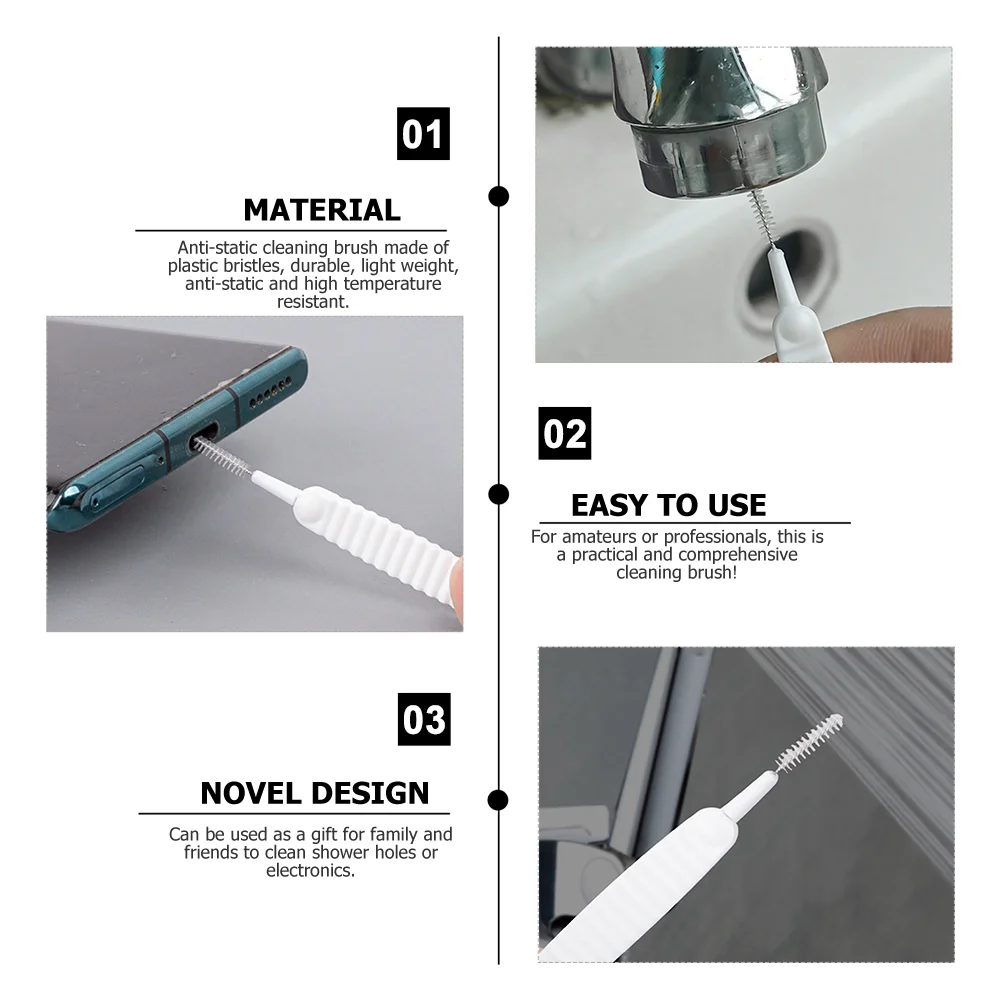 01

MATERIAL

Anti-static cleaning brush made of plastic bristles, durable, light weight, anti-static and high temperature resistant.

02

EASY TO USE

For amateurs or professionals, this is a practical and comprehensive cleaning brush!

03

NOVEL DESIGN

Can be used as a gift for family and friends to clean shower holes or electronics.