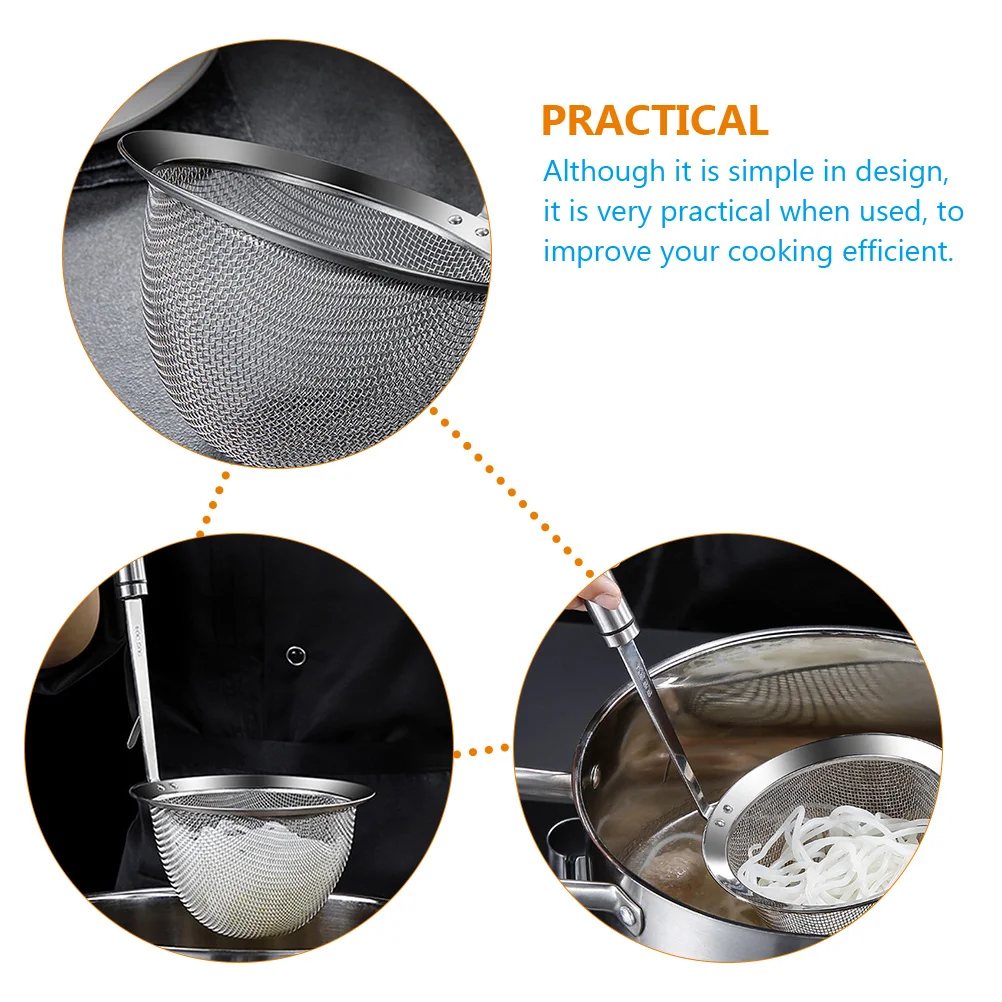 PRACTICAL

Although it is simple in design, it is very practical when used, to improve your cooking efficient.