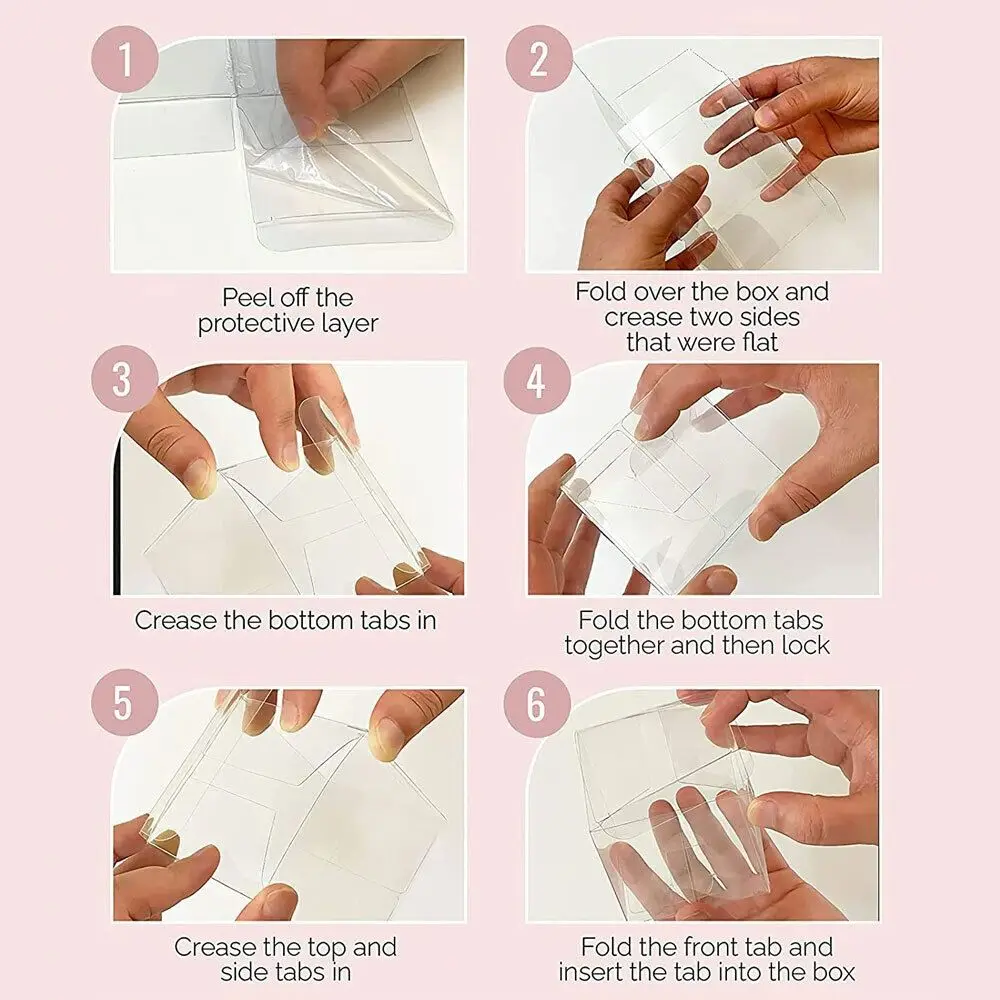 1

Peel off the protective layer

2

Fold over the box and crease two sides that were flat

3

Crease the bottom tabs in

4

Fold the bottom tabs together and then lock

5

Crease the top and side tabs in

6

Fold the front tab and insert the tab into the box