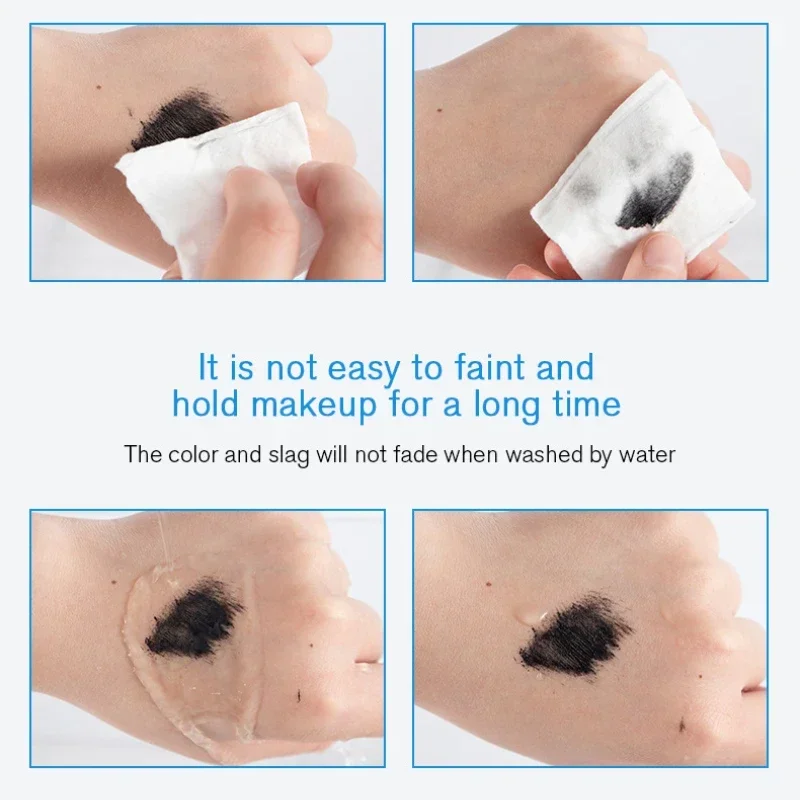 It is not easy to faint and hold makeup for a long time

The color and slag will not fade when washed by water