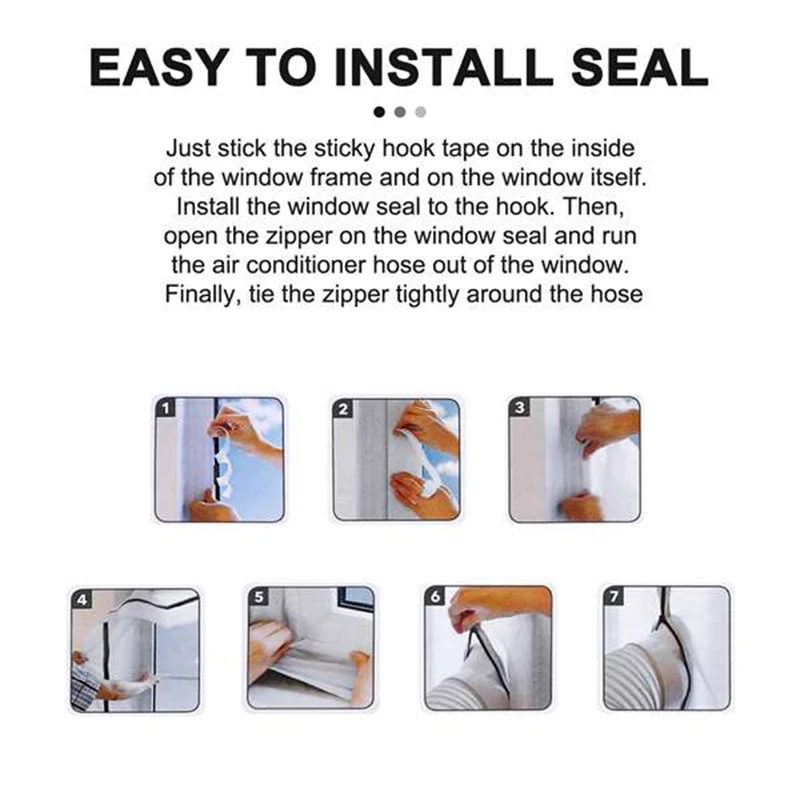 EASY TO INSTALL SEAL

Just stick the sticky hook tape on the inside of the window frame and on the window itself. Install the window seal to the hook. Then, open the zipper on the window seal and run the air conditioner hose out of the window. Finally, tie the zipper tightly around the hose

1

2

3

4

5

6

7