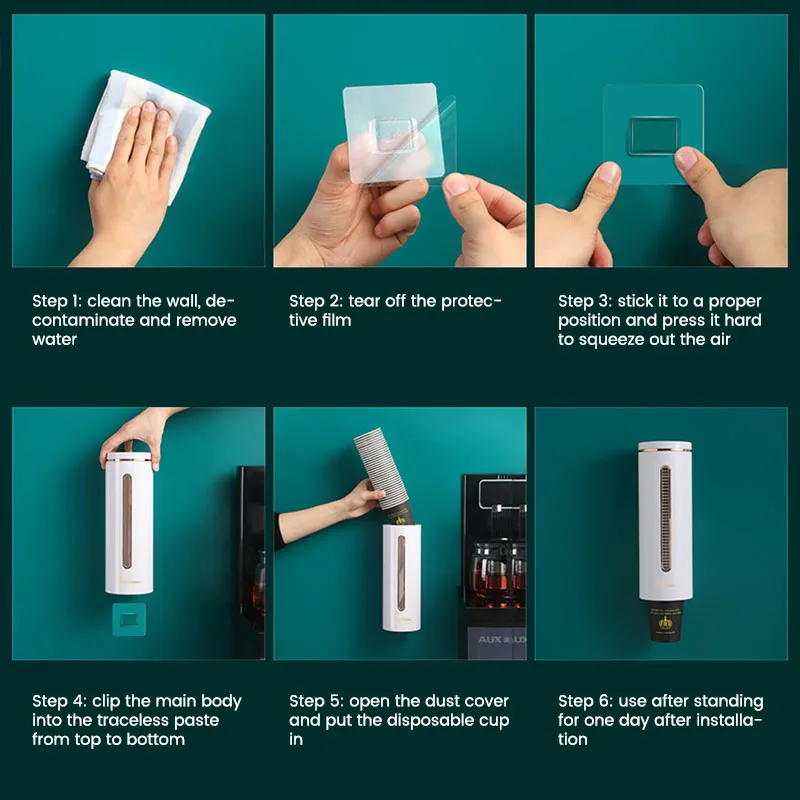 Step 1: clean the wall, decontaminate and remove water

Step 2: tear off the protective film

Step 3: stick it to a proper position and press it hard to squeeze out the air

AUX

Step 4: clip the main body into the traceless paste from top to bottom

Step 5: open the dust cover and put the disposable cup in

Step 6: use after standing for one day after installation